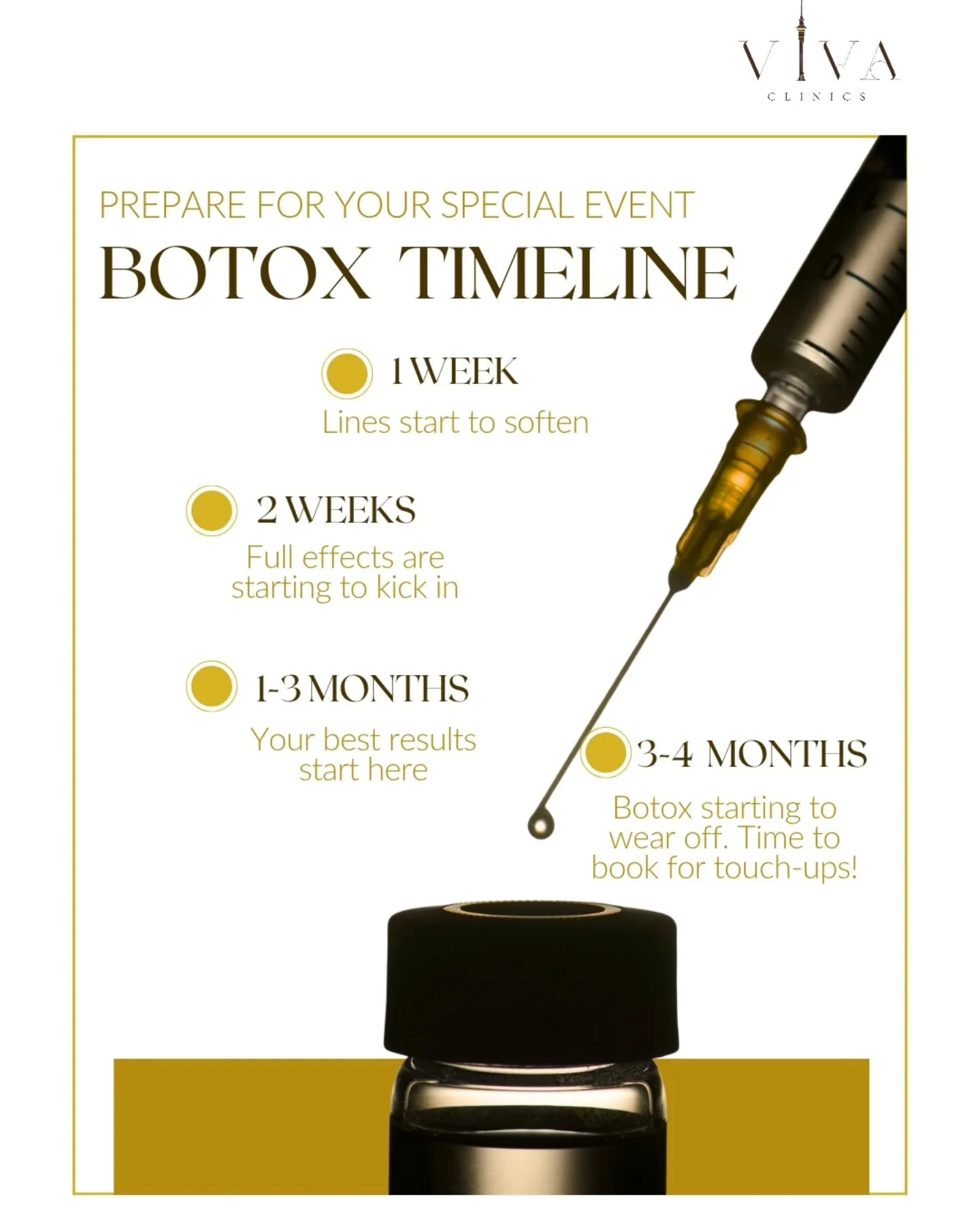 VIVA
CLINICS

PREPARE FOR YOUR SPECIAL EVENT

BOTOX TIMELINE

1 WEEK
Lines start to soften

2 WEEKS
Full effects are starting to kick in

1-3 MONTHS
Your best results start here

3-4 MONTHS
Botox starting to wear off. Time to book for touch-ups!