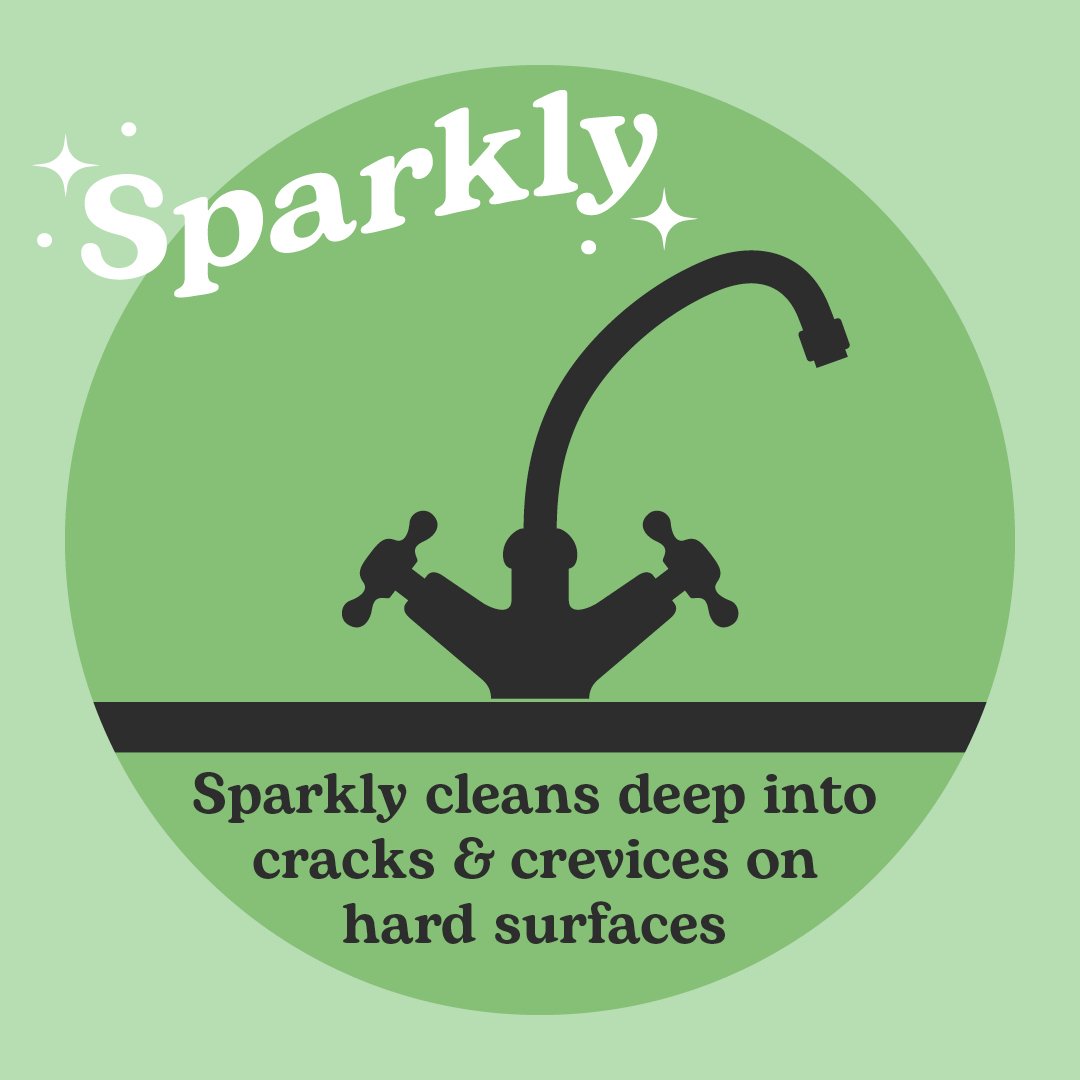 Sparkly

Sparkly cleans deep into cracks & crevices on hard surfaces