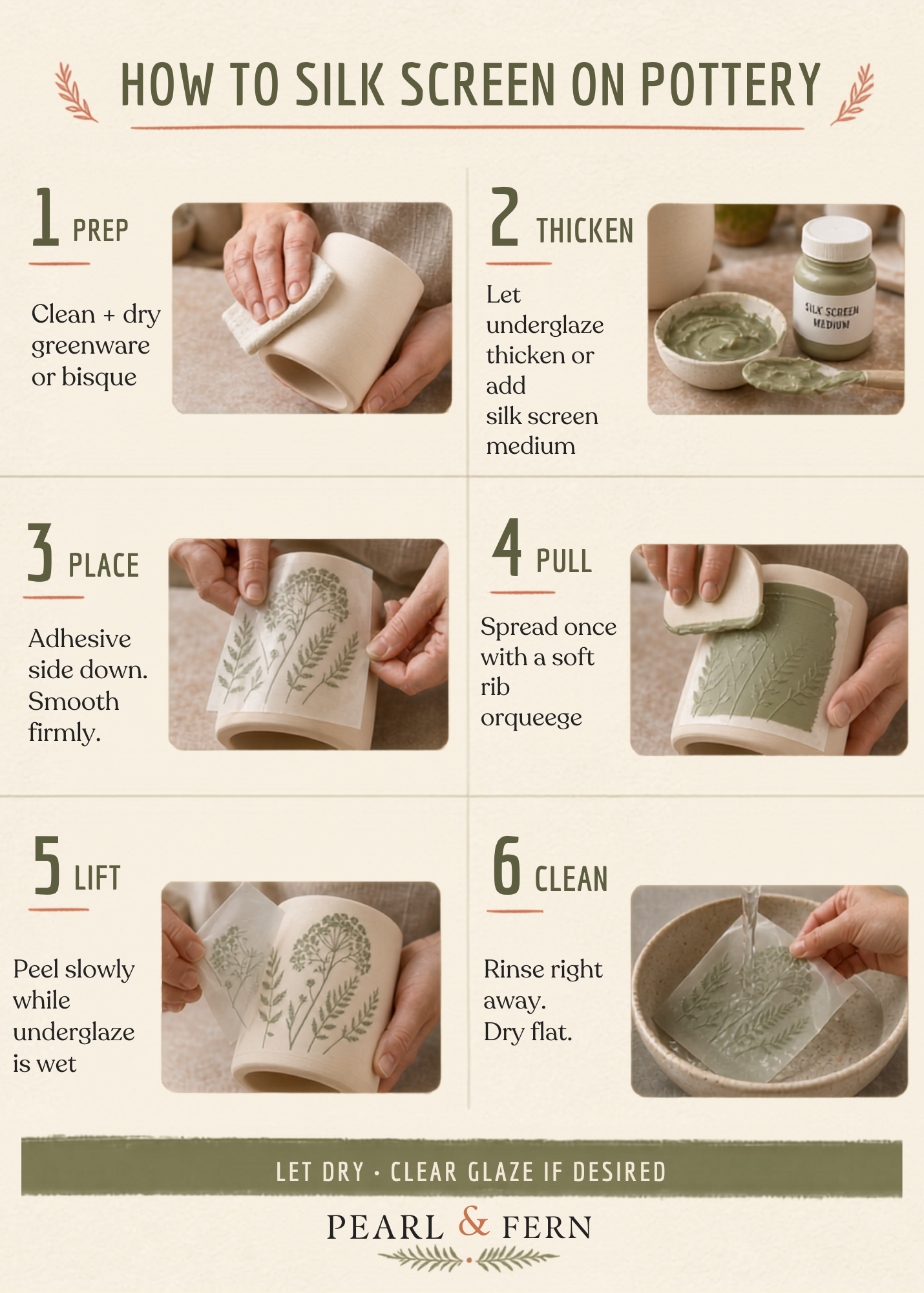 HOW TO SILK SCREEN ON POTTERY

1 PREP

Clean + dry greenware or bisque

2 THICKEN

Let underglaze thicken or add silk screen medium

SILK SCREEN MEDIUM

3 PLACE

Adhesive side down. Smooth firmly.

4 PULL

Spread once with a soft rib orqueege

5 LIFT

Peel slowly while underglaze is wet

6 CLEAN

Rinse right away. Dry flat.

LET DRY · CLEAR GLAZE IF DESIRED

PEARL & FERN