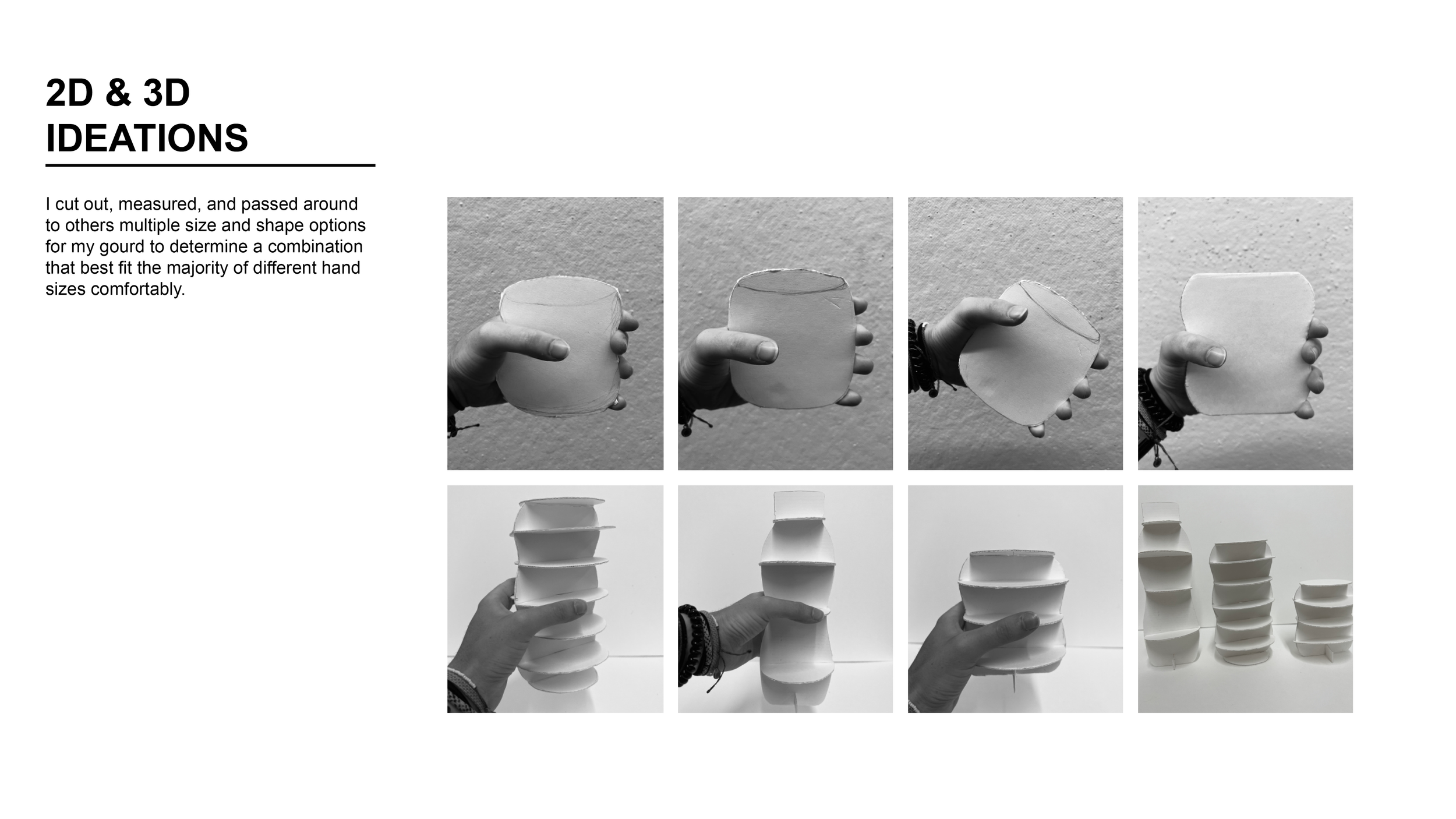 2D & 3D IDEATIONS

I cut out, measured, and passed around to others multiple size and shape options for my gourd to determine a combination that best fit the majority of different hand sizes comfortably.