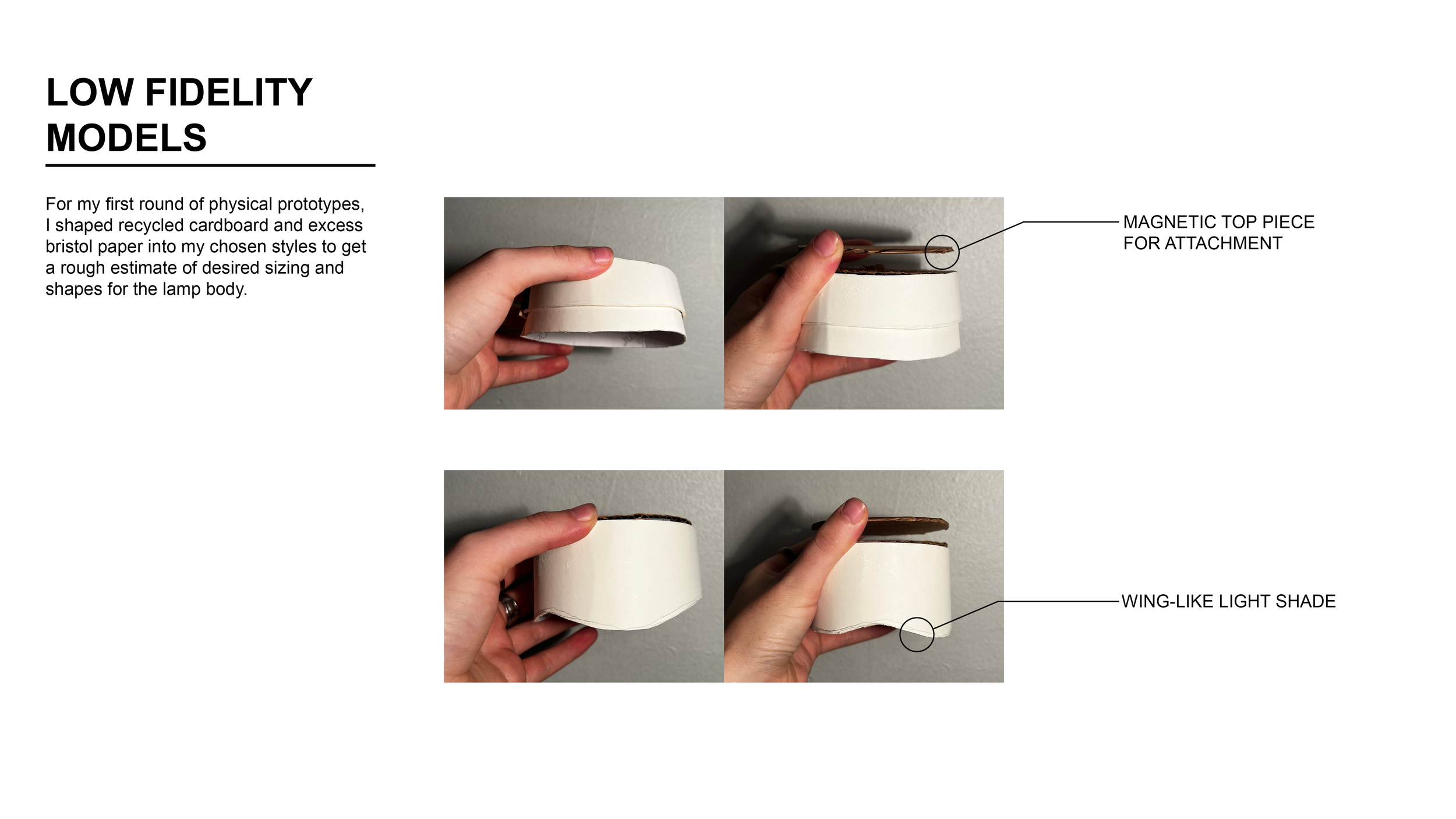 LOW FIDELITY MODELS

For my first round of physical prototypes, I shaped recycled cardboard and excess bristol paper into my chosen styles to get a rough estimate of desired sizing and shapes for the lamp body.

MAGNETIC TOP PIECE FOR ATTACHMENT

WING-LIKE LIGHT SHADE