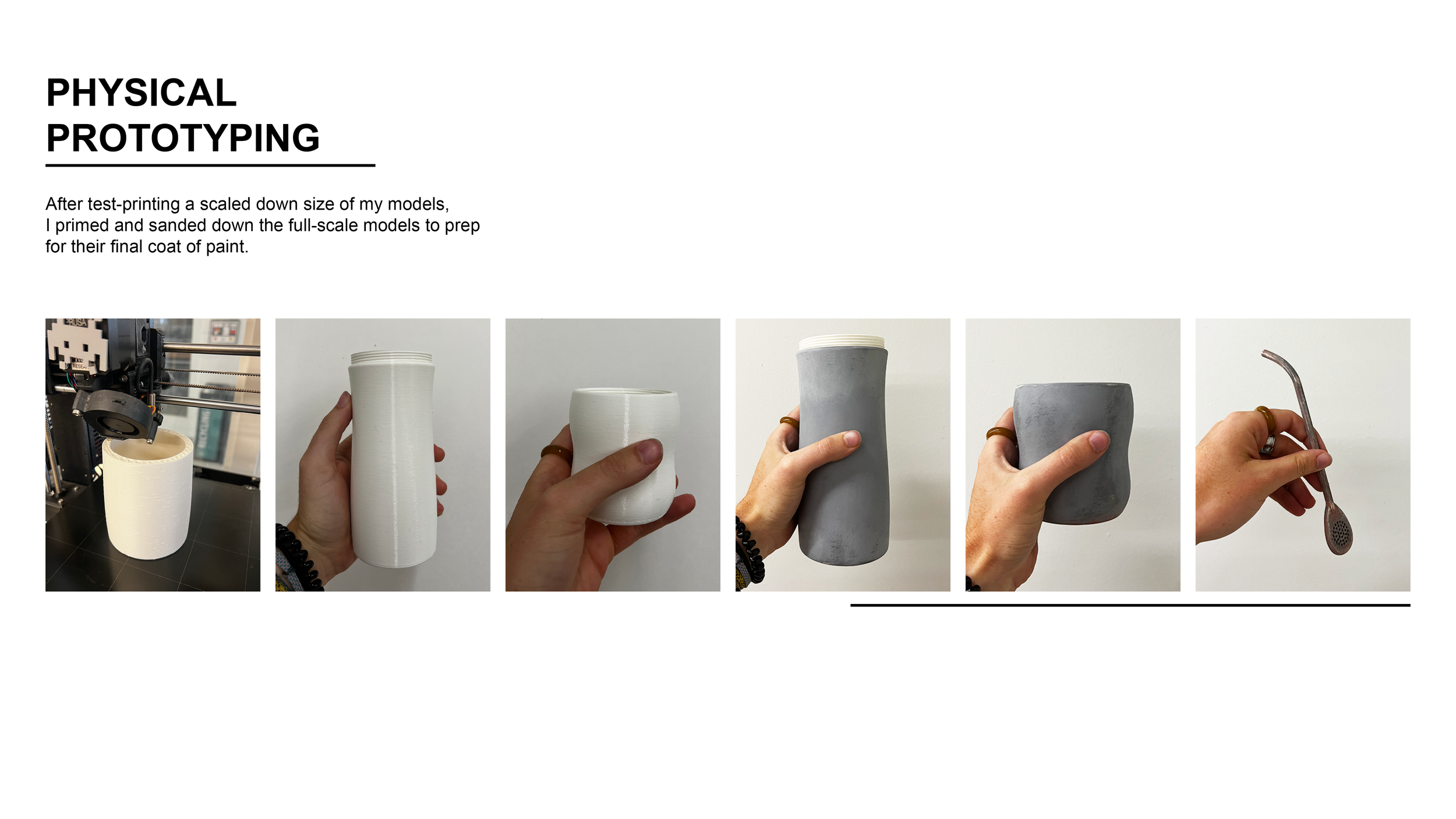 PHYSICAL PROTOTYPING

After test-printing a scaled down size of my models, I primed and sanded down the full-scale models to prep for their final coat of paint.

PRUSA