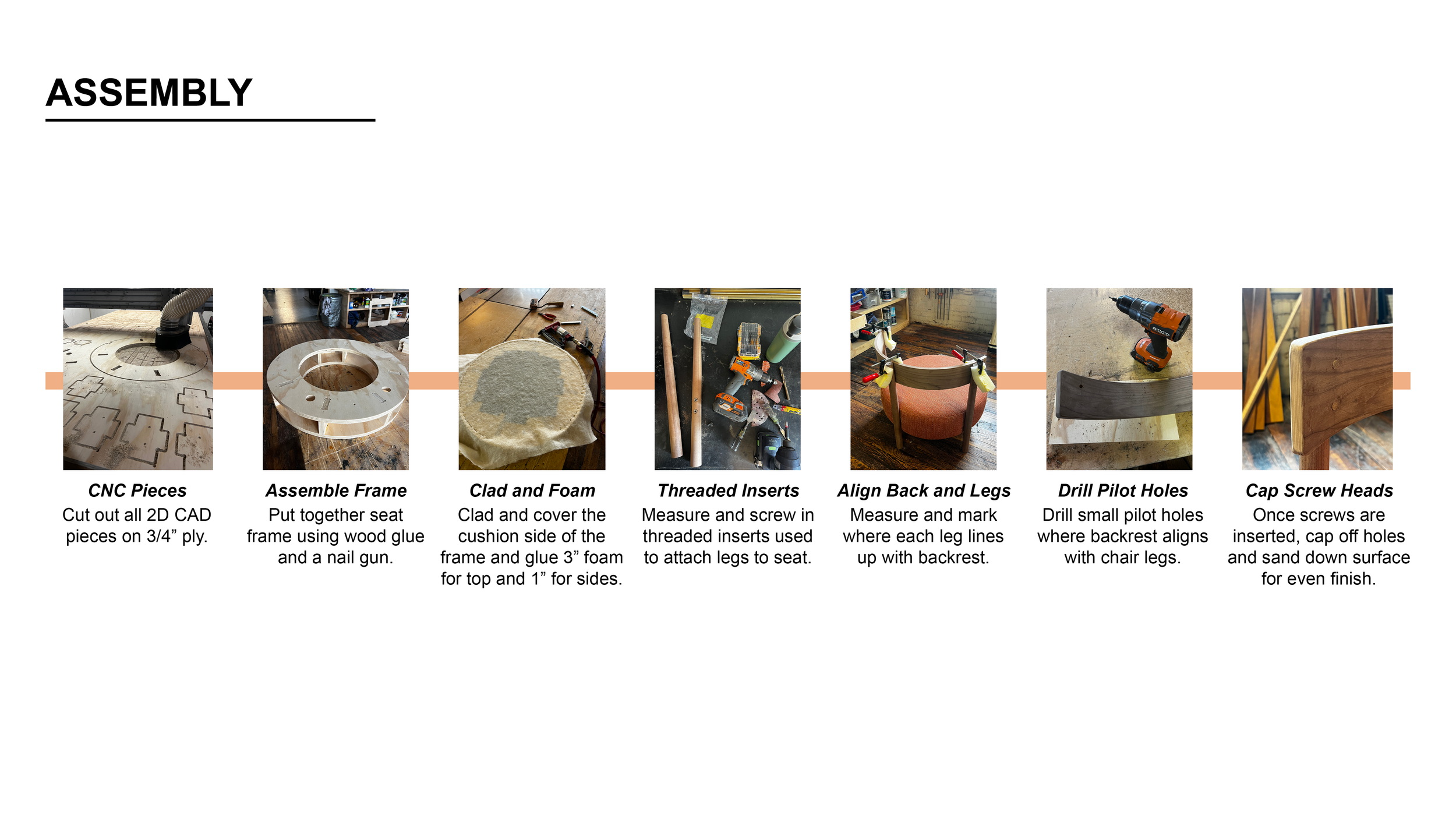 ASSEMBLY

CNC Pieces
Cut out all 2D CAD pieces on 3/4” ply.

Assemble Frame
Put together seat frame using wood glue and a nail gun.

Clad and Foam
Clad and cover the cushion side of the frame and glue 3” foam for top and 1” for sides.

Threaded Inserts
Measure and screw in threaded inserts used to attach legs to seat.

Align Back and Legs
Measure and mark where each leg lines up with backrest.

Drill Pilot Holes
Drill small pilot holes where backrest aligns with chair legs.

Cap Screw Heads
Once screws are inserted, cap off holes and sand down surface for even finish.