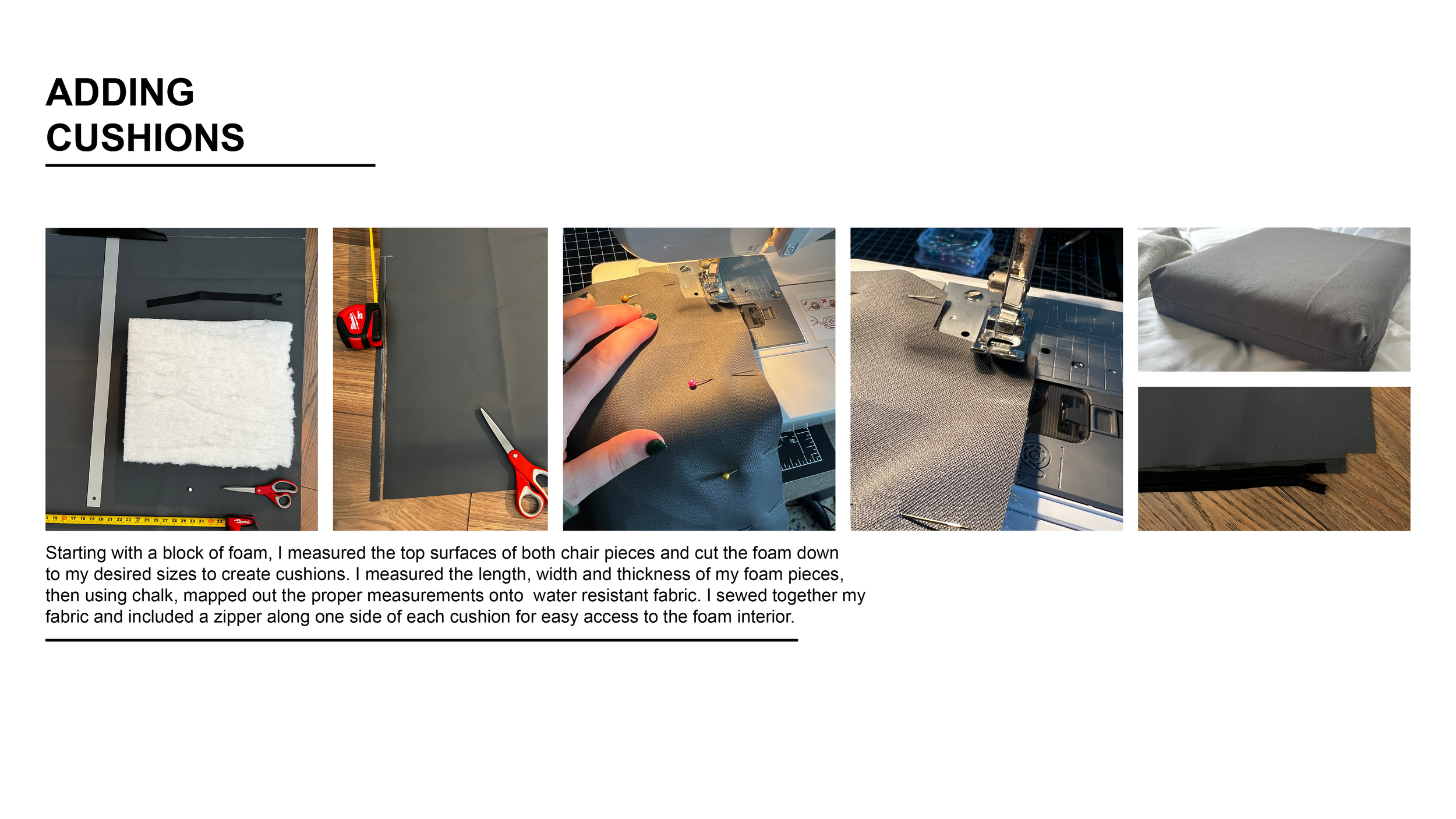 ADDING CUSHIONS

Starting with a block of foam, I measured the top surfaces of both chair pieces and cut the foam down to my desired sizes to create cushions. I measured the length, width and thickness of my foam pieces, then using chalk, mapped out the proper measurements onto  water resistant fabric. I sewed together my fabric and included a zipper along one side of each cushion for easy access to the foam interior.