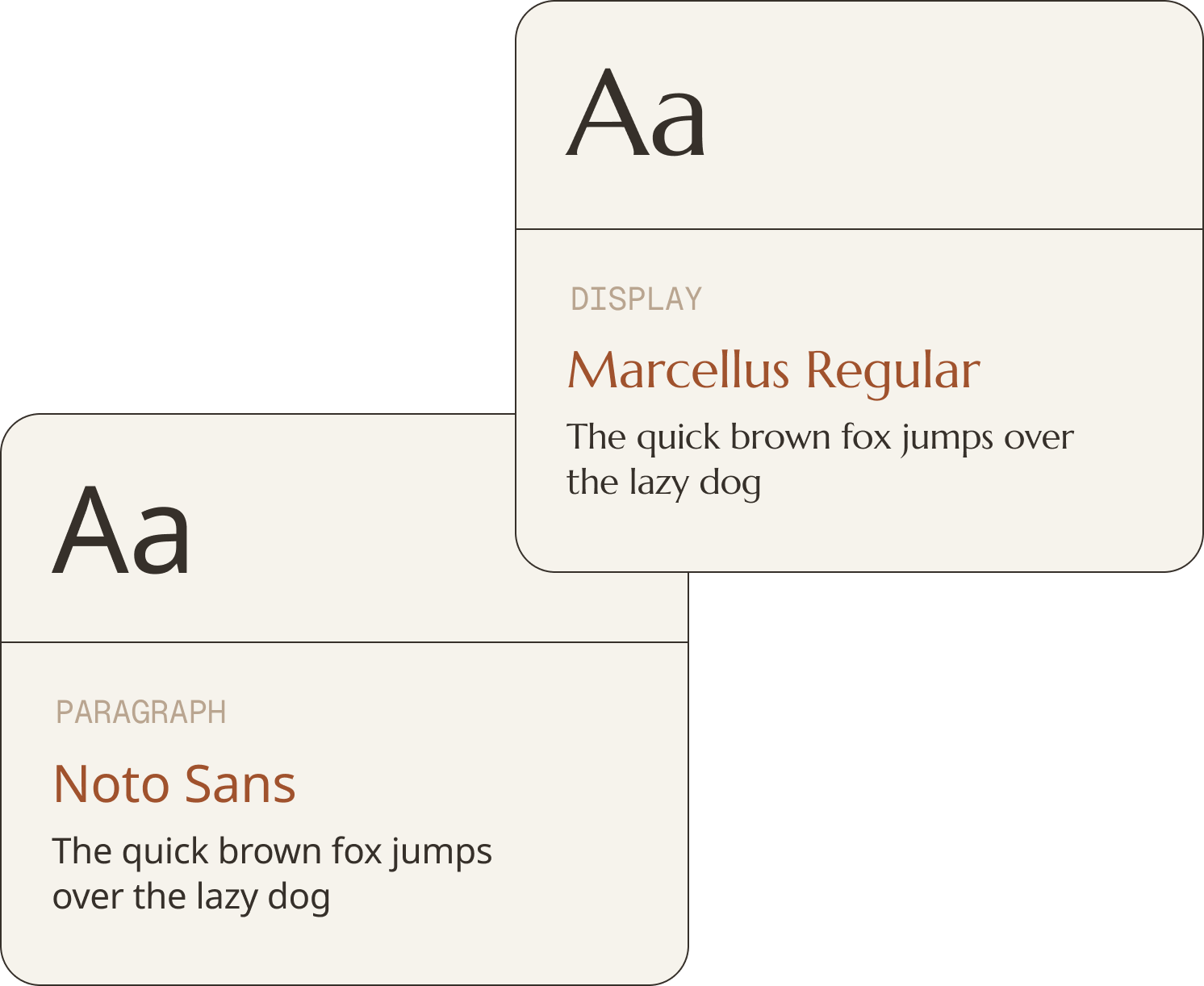 Aa

DISPLAY

Marcellus Regular

The quick brown fox jumps over the lazy dog

Aa

PARAGRAPH

Noto Sans

The quick brown fox jumps over the lazy dog