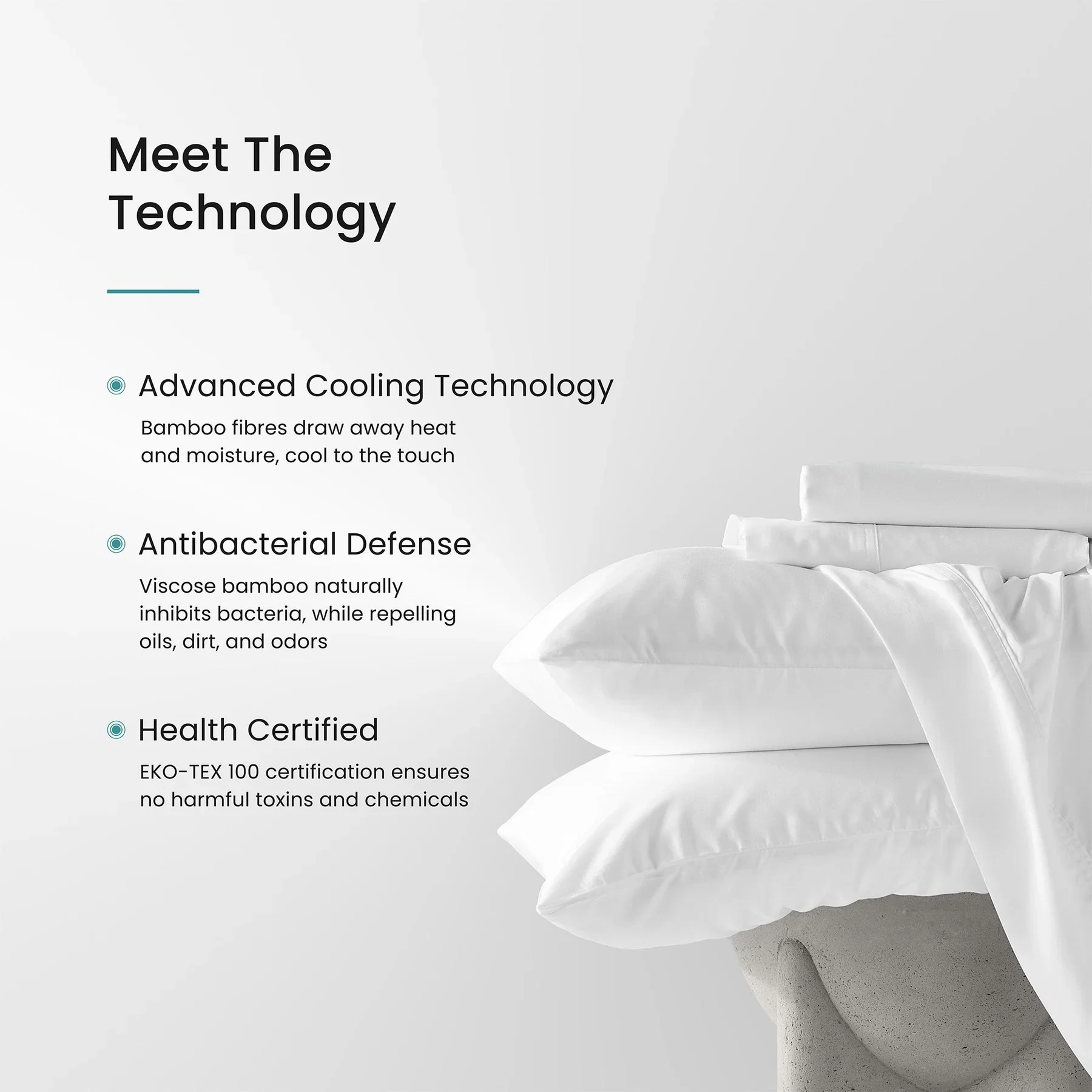 Meet The Technology

Advanced Cooling Technology

Bamboo fibres draw away heat and moisture, cool to the touch

Antibacterial Defense

Viscose bamboo naturally inhibits bacteria, while repelling oils, dirt, and odors

Health Certified

EKO-TEX 100 certification ensures no harmful toxins and chemicals