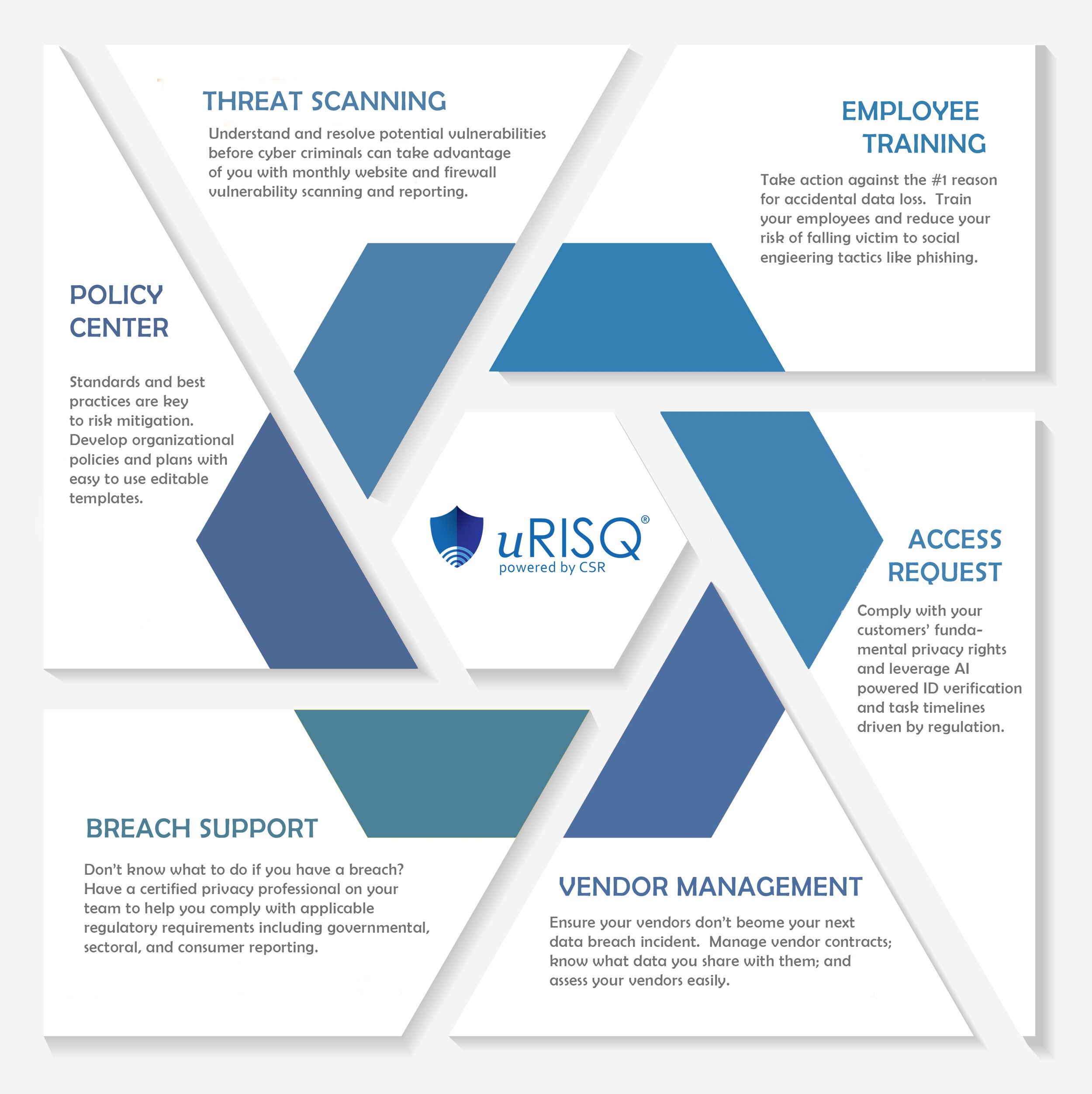 THREAT SCANNING

Understand and resolve potential vulnerabilities before cyber criminals can take advantage of you with monthly website and firewall vulnerability scanning and reporting.

EMPLOYEE TRAINING

Take action against the #1 reason for accidental data loss. Train your employees and reduce your risk of falling victim to social engieering tactics like phishing.

POLICY CENTER

Standards and best practices are key to risk mitigation. Develop organizational policies and plans with easy to use editable templates.

uRISQ®
powered by CSR

ACCESS REQUEST

Comply with your customers' fundamental privacy rights and leverage AI powered ID verification and task timelines driven by regulation.

BREACH SUPPORT

Don't know what to do if you have a breach? Have a certified privacy professional on your team to help you comply with applicable regulatory requirements including governmental, sectoral, and consumer reporting.

VENDOR MANAGEMENT

Ensure your vendors don't beome your next data breach incident. Manage vendor contracts; know what data you share with them; and assess your vendors easily.