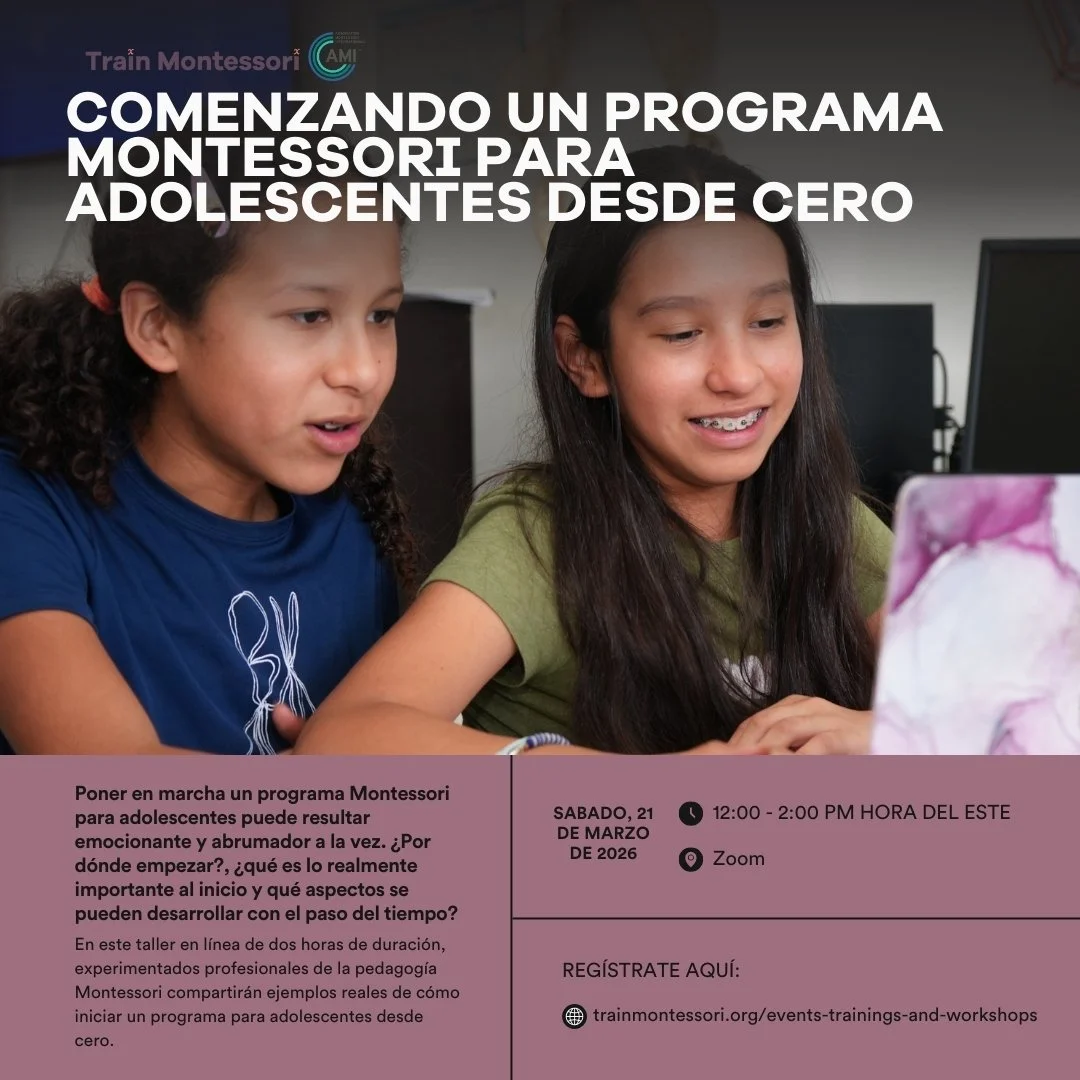 Train Montessori AMI

COMENZANDO UN PROGRAMA MONTESSORI PARA ADOLESCENTES DESDE CERO

Poner en marcha un programa Montessori para adolescentes puede resultar emocionante y abrumador a la vez. ¿Por dónde empezar?, ¿qué es lo realmente importante al inicio y qué aspectos se pueden desarrollar con el paso del tiempo?

En este taller en línea de dos horas de duración, experimentados profesionales de la pedagogía Montessori compartirán ejemplos reales de cómo iniciar un programa para adolescentes desde cero.

SABADO, 21 DE MARZO DE 2026

12:00 - 2:00 PM HORA DEL ESTE

Zoom

REGÍSTRATE AQUÍ:

trainmontessori.org/events-trainings-and-workshops