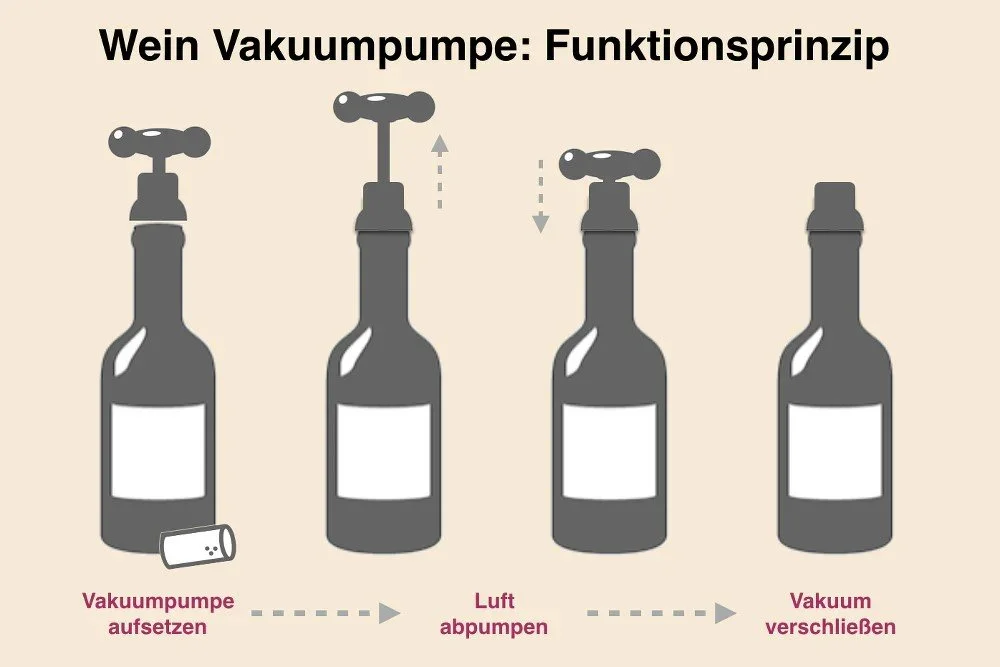 Wein Vakuumpumpe: Funktionsprinzip

Vakuumpumpe aufsetzen

Luft abpumpen

Vakuum verschließen