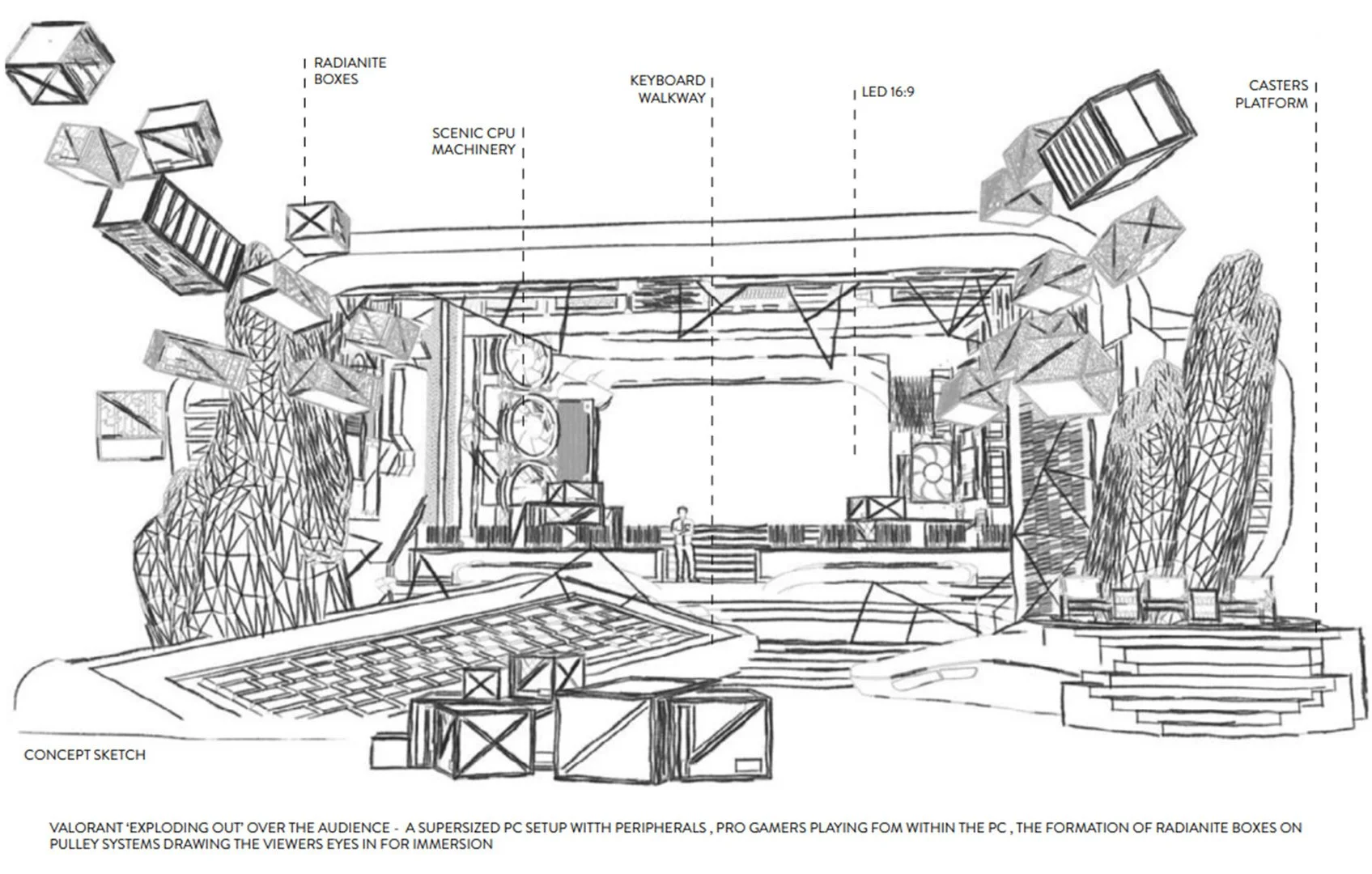 RADIANITE BOXES

SCENIC CPU MACHINERY

KEYBOARD WALKWAY

LED 16:9

CASTERS PLATFORM

CONCEPT SKETCH

VALORANT 'EXPLODING OUT' OVER THE AUDIENCE - A SUPERSIZED PC SETUP WITH PERIPHERALS , PRO GAMERS PLAYING FOM WITHIN THE PC , THE FORMATION OF RADIANITE BOXES ON PULLEY SYSTEMS DRAWING THE VIEWERS EYES IN FOR IMMERSION