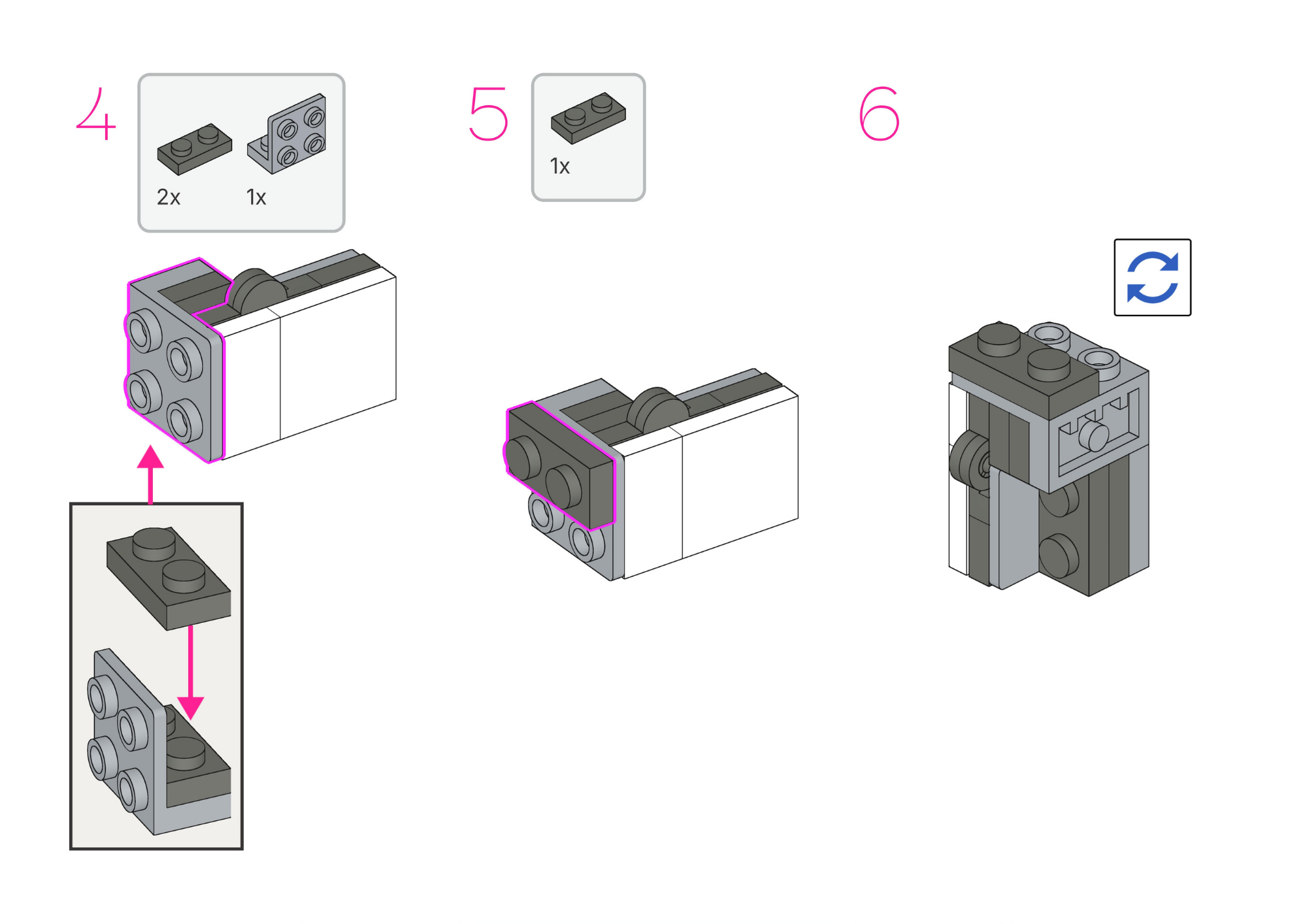 4

2x 1x

5

1x

6