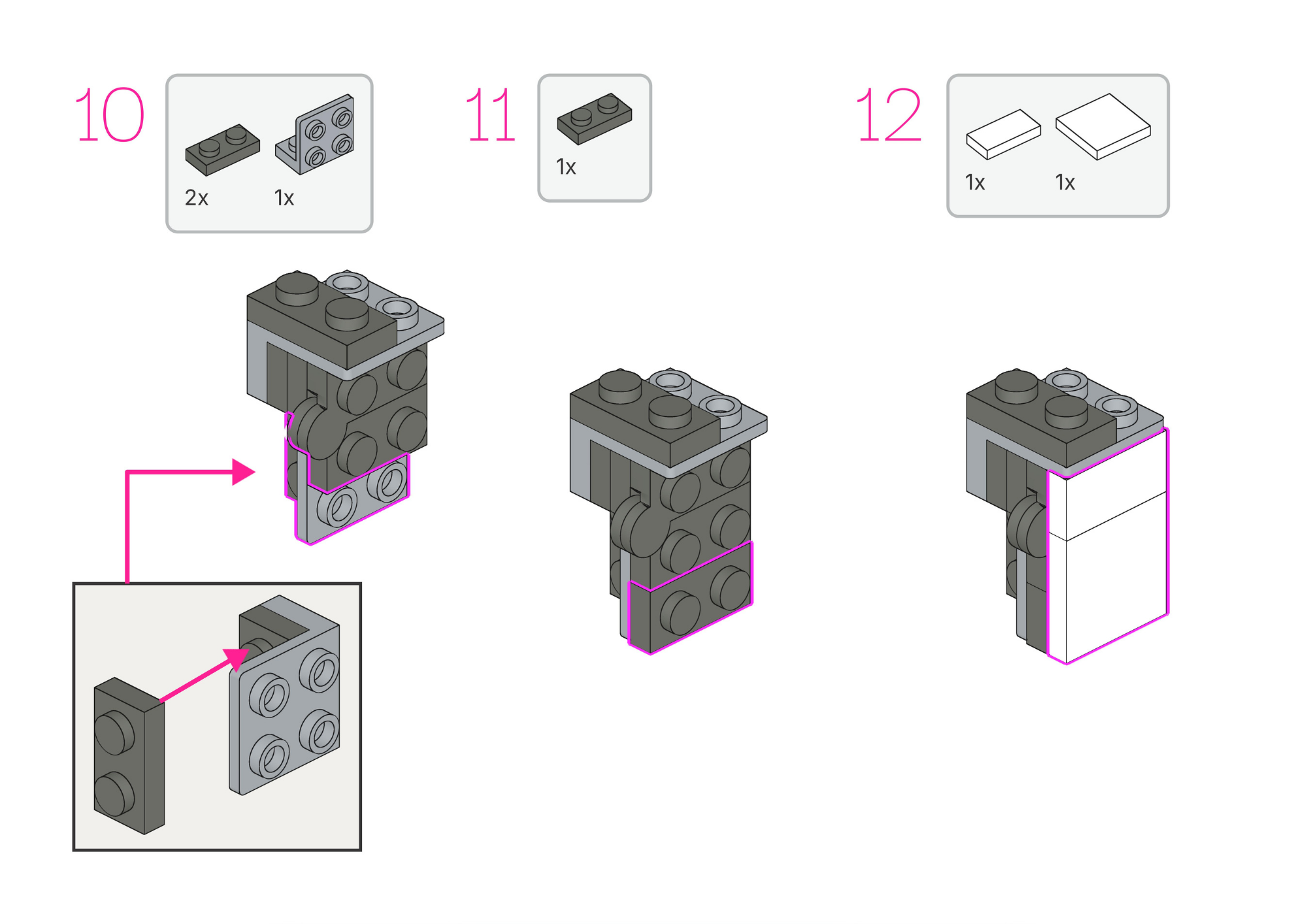 10

2x 1x

11

1x

12

1x 1x