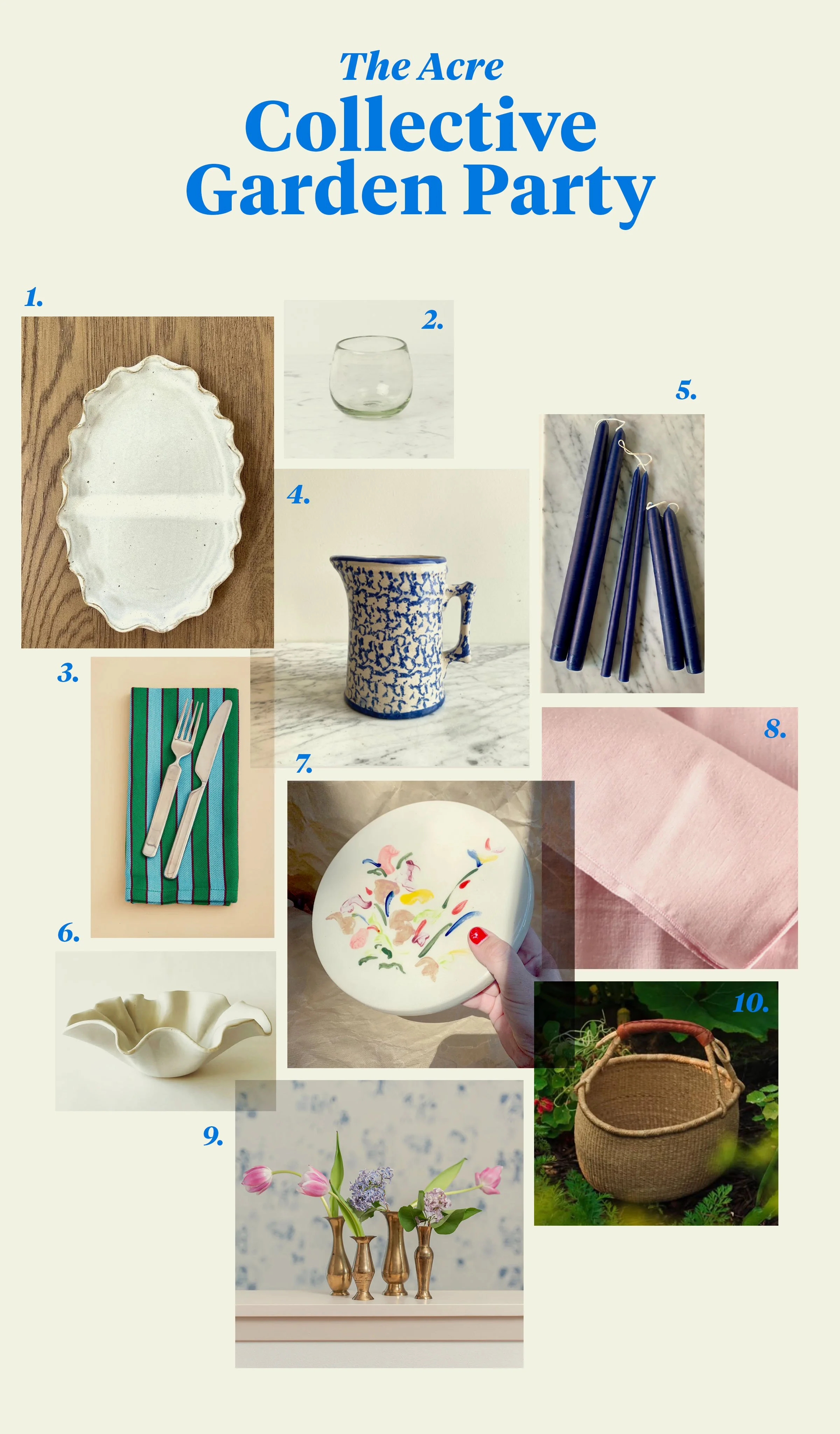 The Acre
Collective
Garden Party

1.

2.

5.

4.

3.

7.

8.

6.

10.

9.