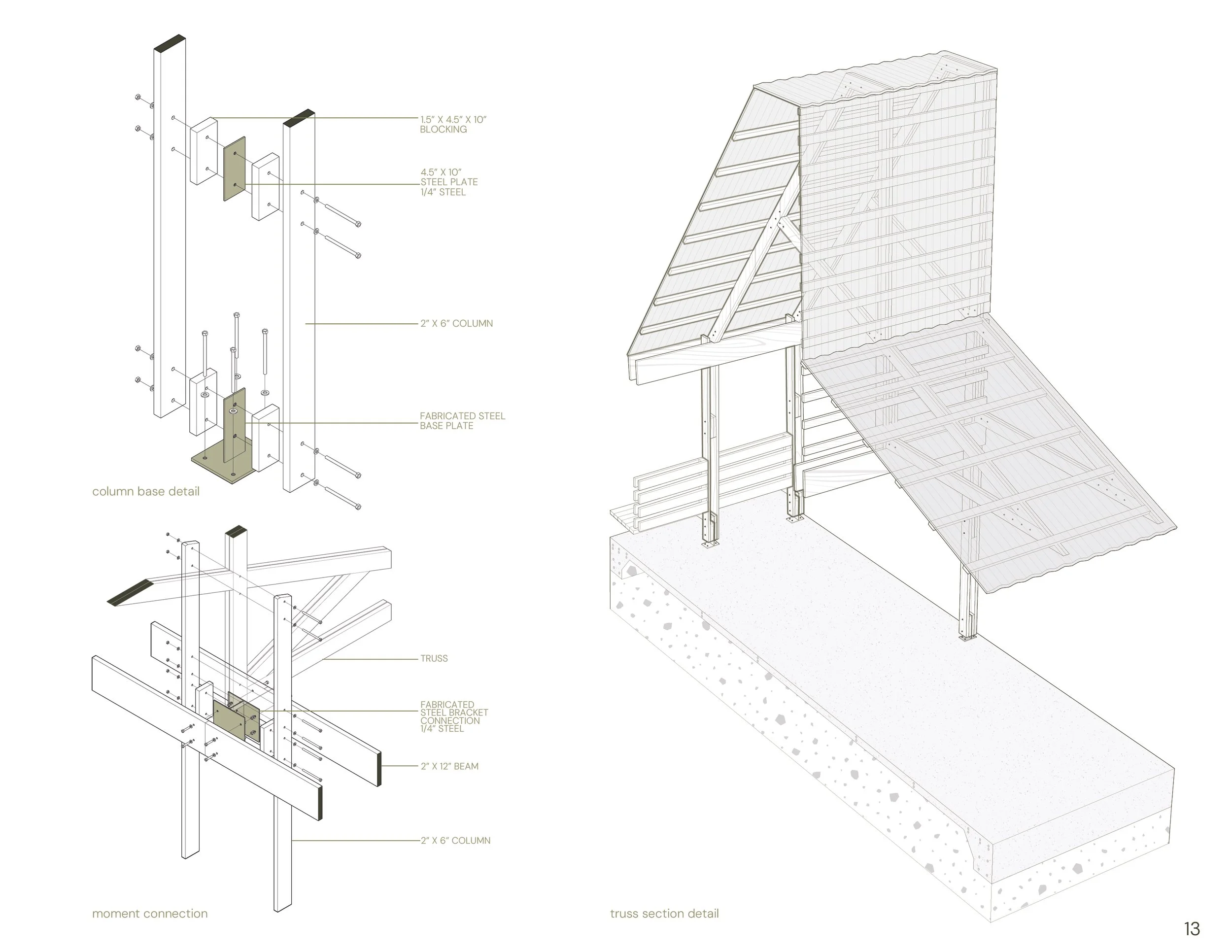 1.5" X 4.5" X 10"
BLOCKING

4.5" X 10"
STEEL PLATE
1/4" STEEL

2" X 6" COLUMN

FABRICATED STEEL
BASE PLATE

column base detail

TRUSS

FABRICATED
STEEL BRACKET
CONNECTION
1/4" STEEL

2" X 12" BEAM

2" X 6" COLUMN

moment connection

truss section detail

13