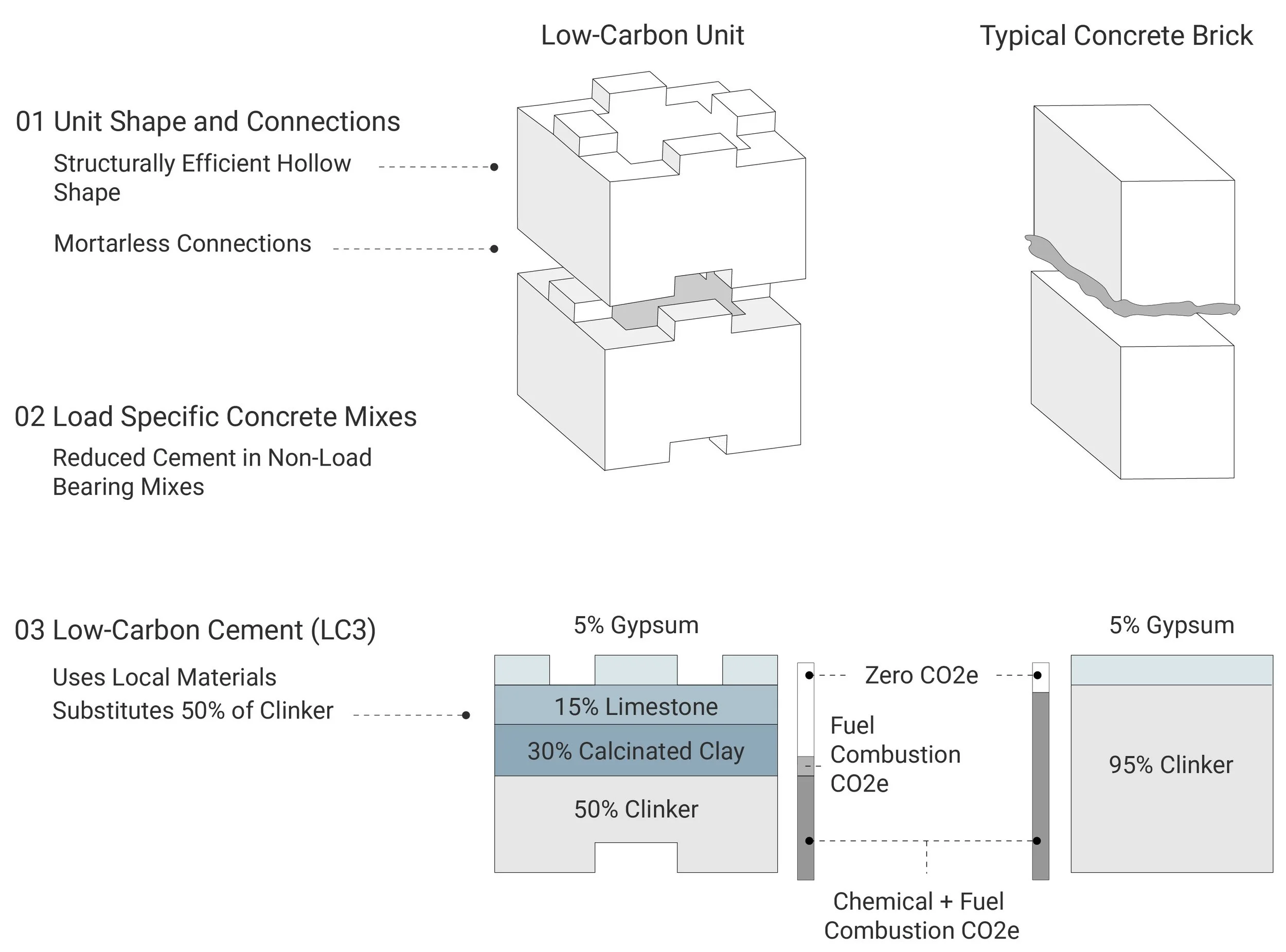 Low-Carbon Unit

Typical Concrete Brick

01 Unit Shape and Connections

Structurally Efficient Hollow Shape

Mortarless Connections

02 Load Specific Concrete Mixes

Reduced Cement in Non-Load Bearing Mixes

03 Low-Carbon Cement (LC3)

Uses Local Materials

Substitutes 50% of Clinker

5% Gypsum

15% Limestone

30% Calcinated Clay

50% Clinker

Zero CO2e

Fuel Combustion CO2e

Chemical + Fuel Combustion CO2e

5% Gypsum

95% Clinker