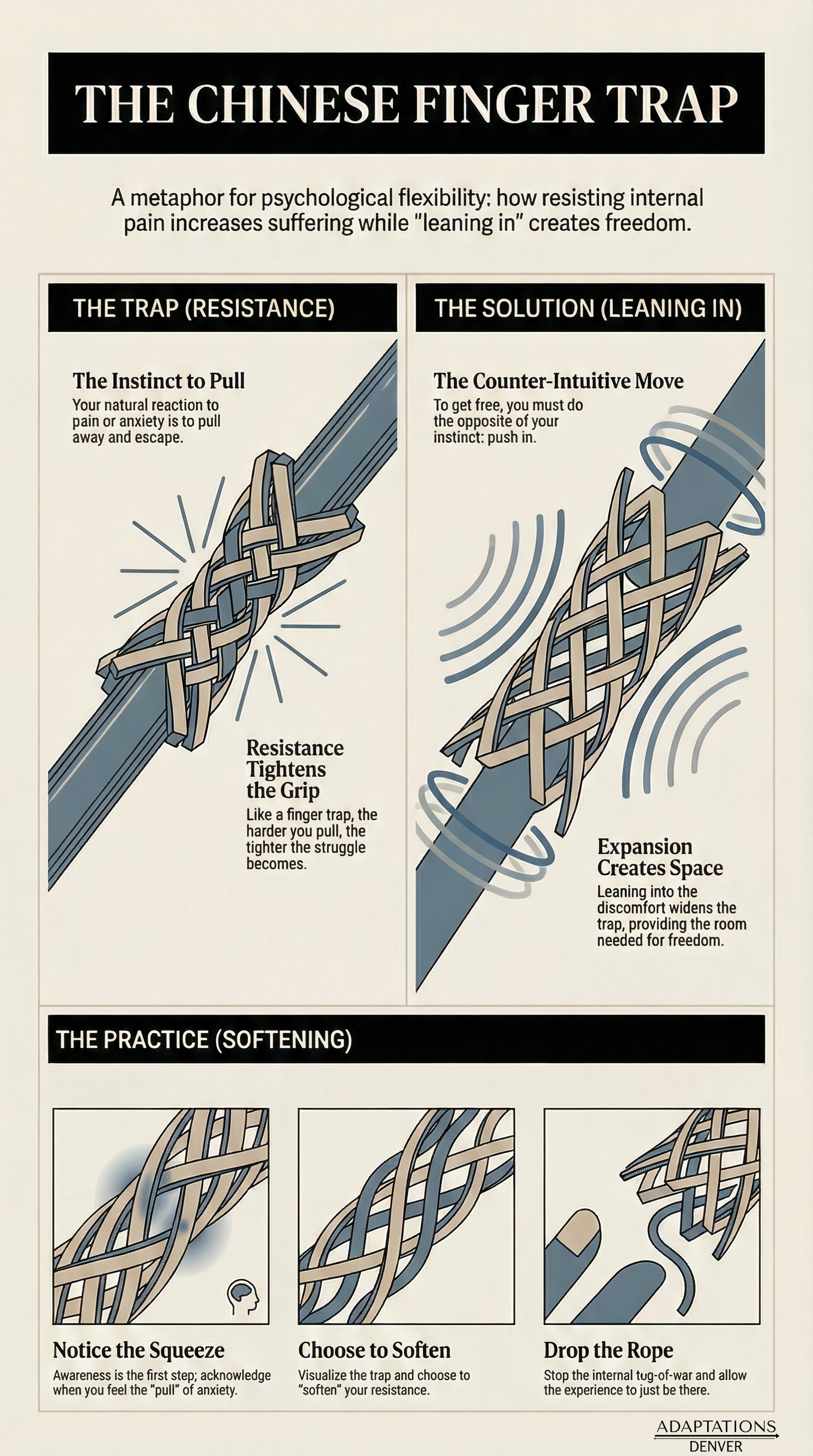 THE CHINESE FINGER TRAP

A metaphor for psychological flexibility: how resisting internal pain increases suffering while "leaning in" creates freedom.

THE TRAP (RESISTANCE)

The Instinct to Pull
Your natural reaction to pain or anxiety is to pull away and escape.

Resistance Tightens the Grip
Like a finger trap, the harder you pull, the tighter the struggle becomes.

THE SOLUTION (LEANING IN)

The Counter-Intuitive Move
To get free, you must do the opposite of your instinct: push in.

Expansion Creates Space
Leaning into the discomfort widens the trap, providing the room needed for freedom.

THE PRACTICE (SOFTENING)

Notice the Squeeze
Awareness is the first step; acknowledge when you feel the "pull" of anxiety.

Choose to Soften
Visualize the trap and choose to "soften" your resistance.

Drop the Rope
Stop the internal tug-of-war and allow the experience to just be there.

ADAPTATIONS
DENVER