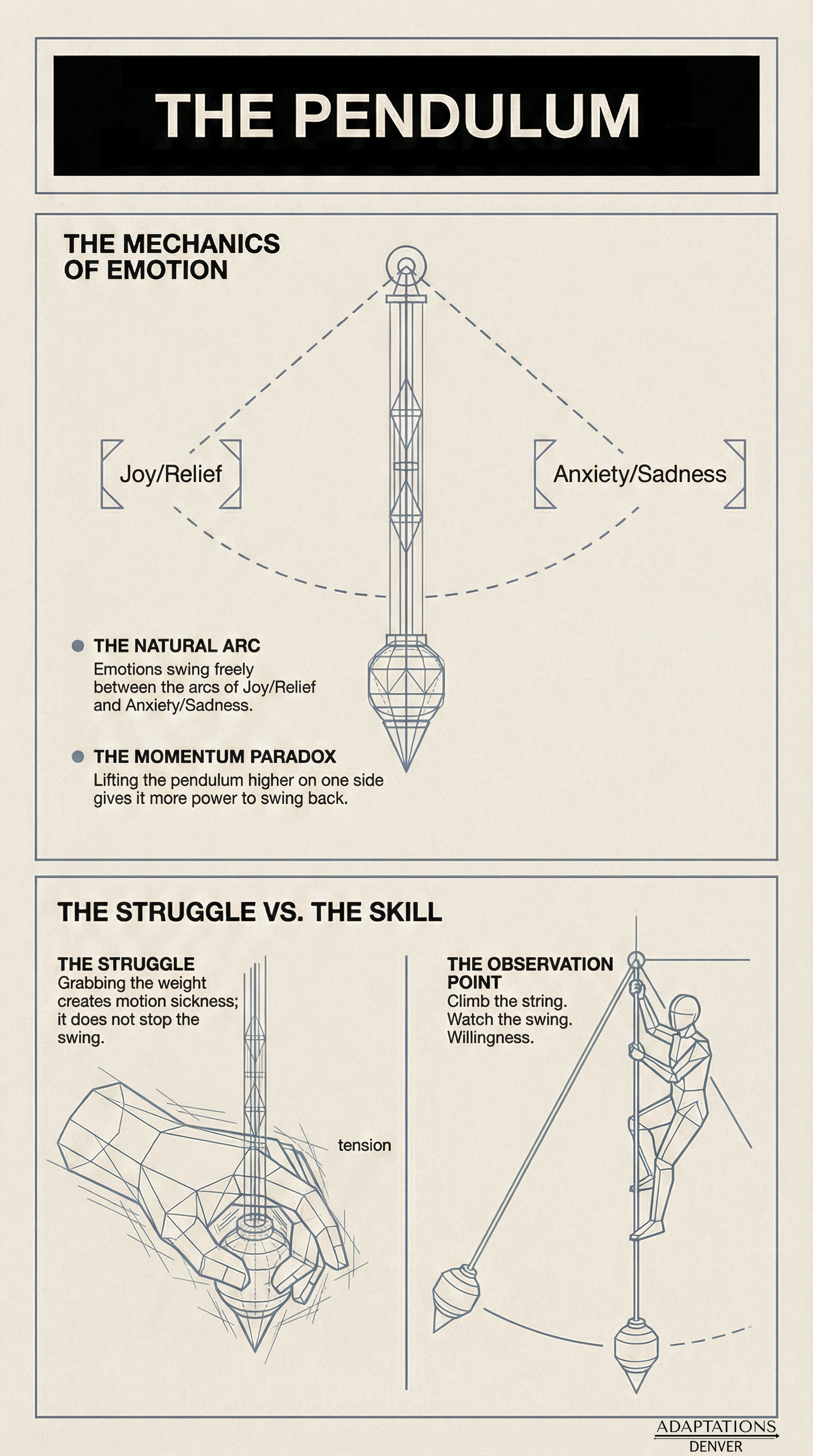 THE PENDULUM

THE MECHANICS OF EMOTION

Joy/Relief

Anxiety/Sadness

THE NATURAL ARC
Emotions swing freely between the arcs of Joy/Relief and Anxiety/Sadness.

THE MOMENTUM PARADOX
Lifting the pendulum higher on one side gives it more power to swing back.

THE STRUGGLE VS. THE SKILL

THE STRUGGLE
Grabbing the weight creates motion sickness; it does not stop the swing.

tension

THE OBSERVATION POINT
Climb the string. Watch the swing. Willingness.

ADAPTATIONS
DENVER