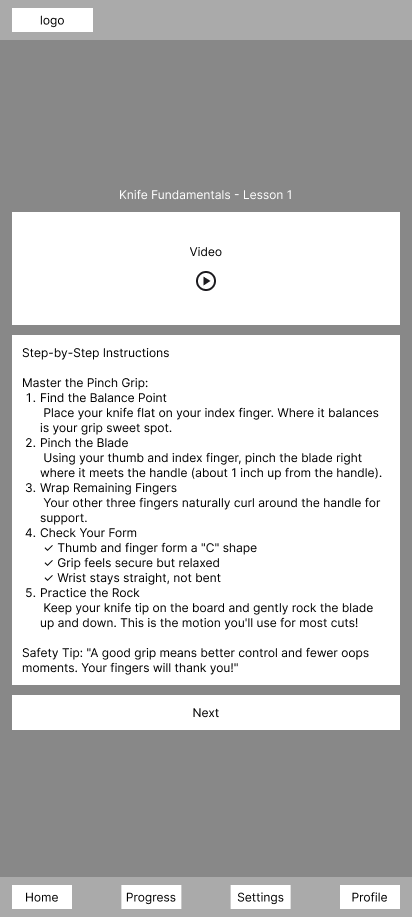 logo

Knife Fundamentals - Lesson 1

Video

Step-by-Step Instructions

Master the Pinch Grip:
1. Find the Balance Point
Place your knife flat on your index finger. Where it balances is your grip sweet spot.
2. Pinch the Blade
Using your thumb and index finger, pinch the blade right where it meets the handle (about 1 inch up from the handle).
3. Wrap Remaining Fingers
Your other three fingers naturally curl around the handle for support.
4. Check Your Form
✓ Thumb and finger form a "C" shape
✓ Grip feels secure but relaxed
✓ Wrist stays straight, not bent
5. Practice the Rock
Keep your knife tip on the board and gently rock the blade up and down. This is the motion you'll use for most cuts!

Safety Tip: "A good grip means better control and fewer oops moments. Your fingers will thank you!"

Next

Home Progress Settings Profile