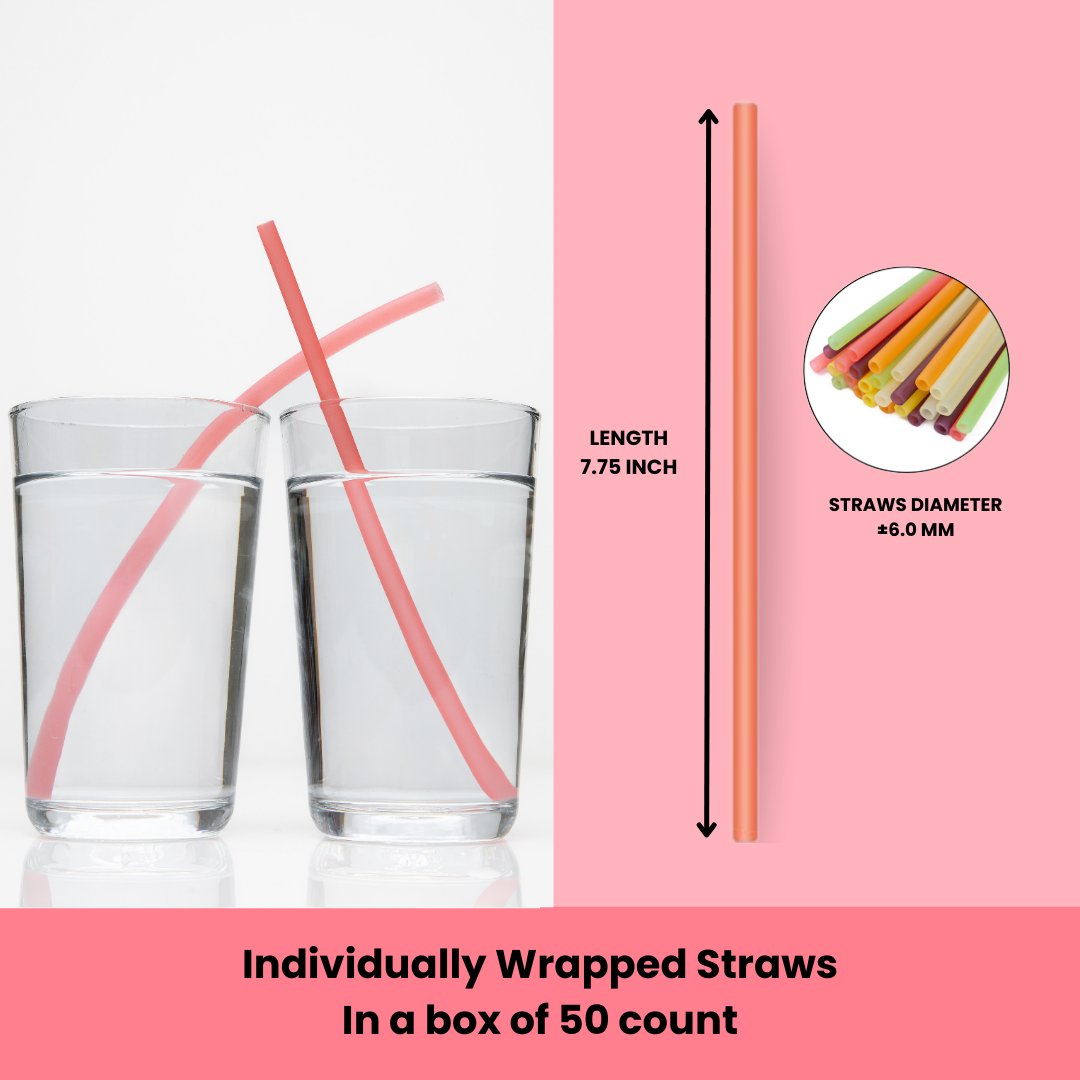 LENGTH
7.75 INCH

STRAWS DIAMETER
±6.0 MM

Individually Wrapped Straws
In a box of 50 count