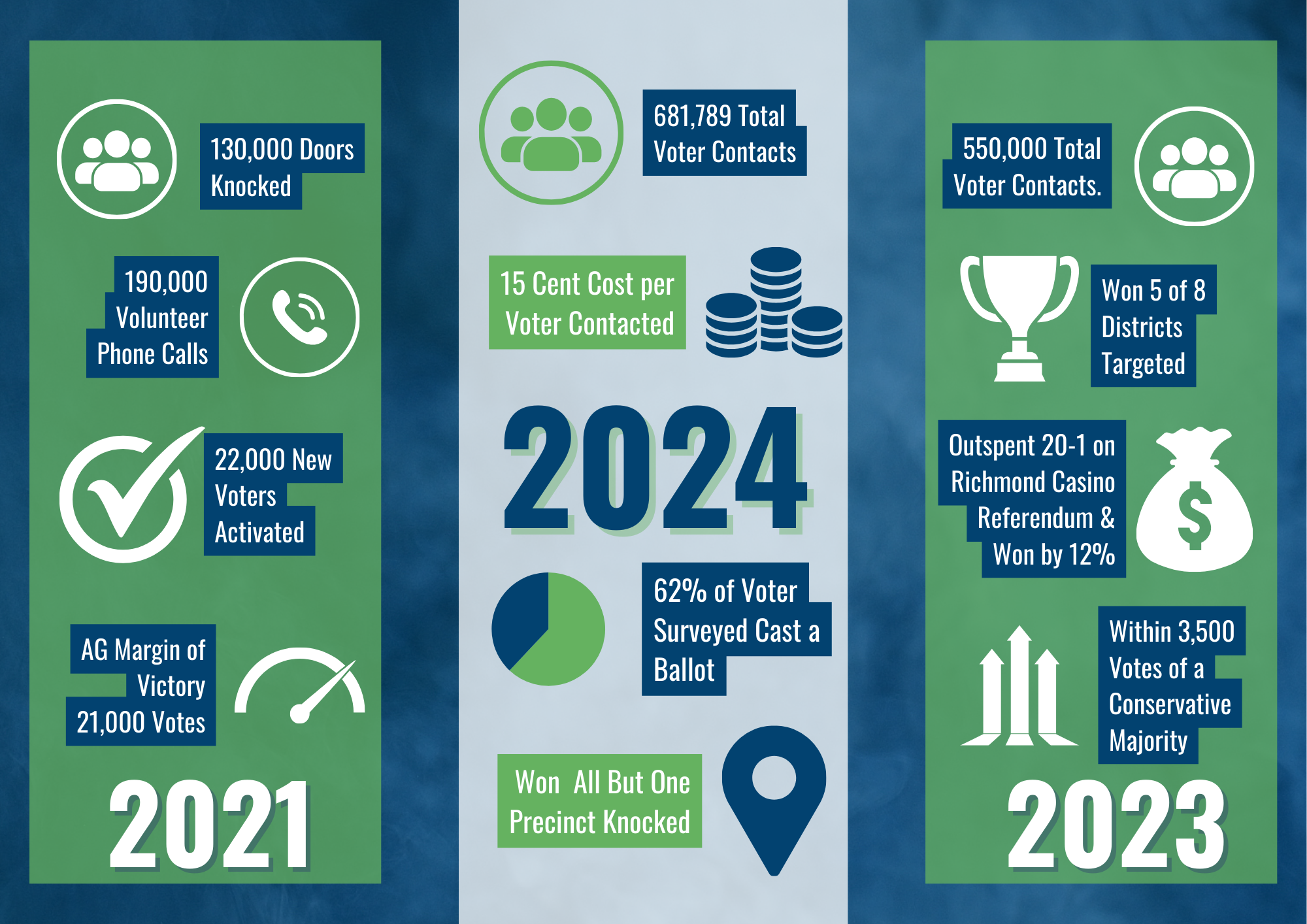 130,000 Doors Knocked

190,000 Volunteer Phone Calls

22,000 New Voters Activated

AG Margin of Victory 21,000 Votes

2021

681,789 Total Voter Contacts

15 Cent Cost per Voter Contacted

2024

62% of Voter Surveyed Cast a Ballot

Won All But One Precinct Knocked

550,000 Total Voter Contacts.

Won 5 of 8 Districts Targeted

Outspent 20-1 on Richmond Casino Referendum & Won by 12%

Within 3,500 Votes of a Conservative Majority

2023