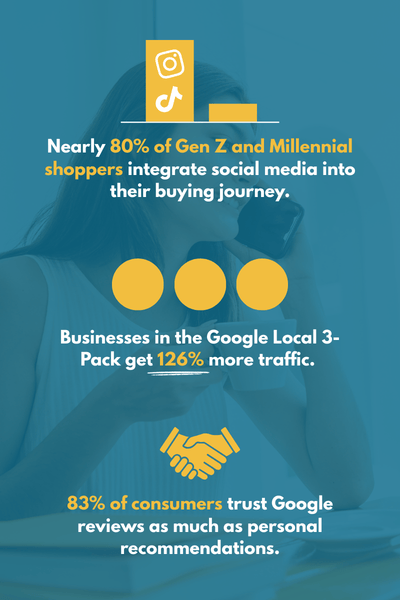 Nearly 80% of Gen Z and Millennial shoppers integrate social media into their buying journey.

Businesses in the Google Local 3-Pack get 126% more traffic.

83% of consumers trust Google reviews as much as personal recommendations.