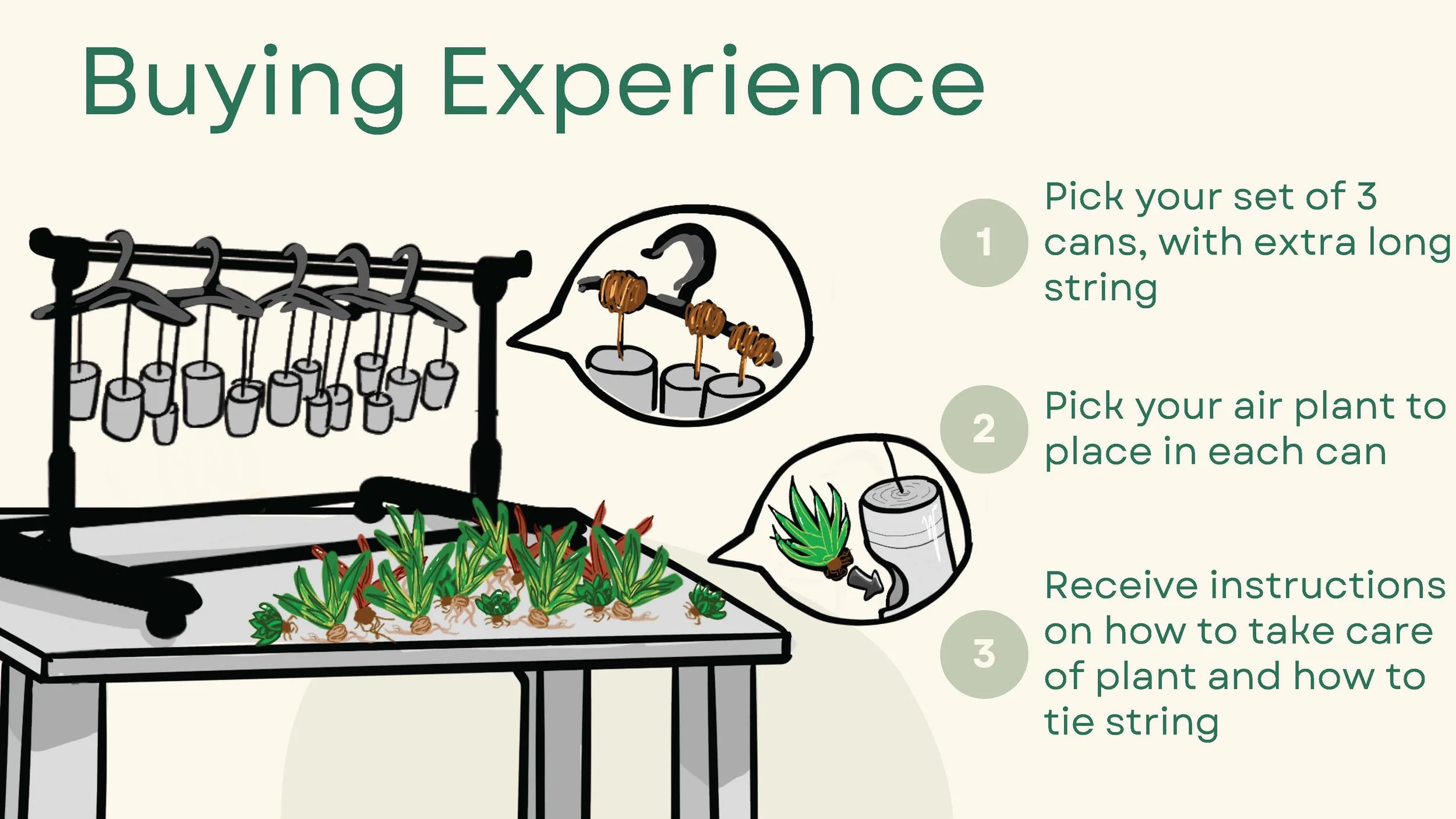 Buying Experience

1 Pick your set of 3 cans, with extra long string

2 Pick your air plant to place in each can

3 Receive instructions on how to take care of plant and how to tie string