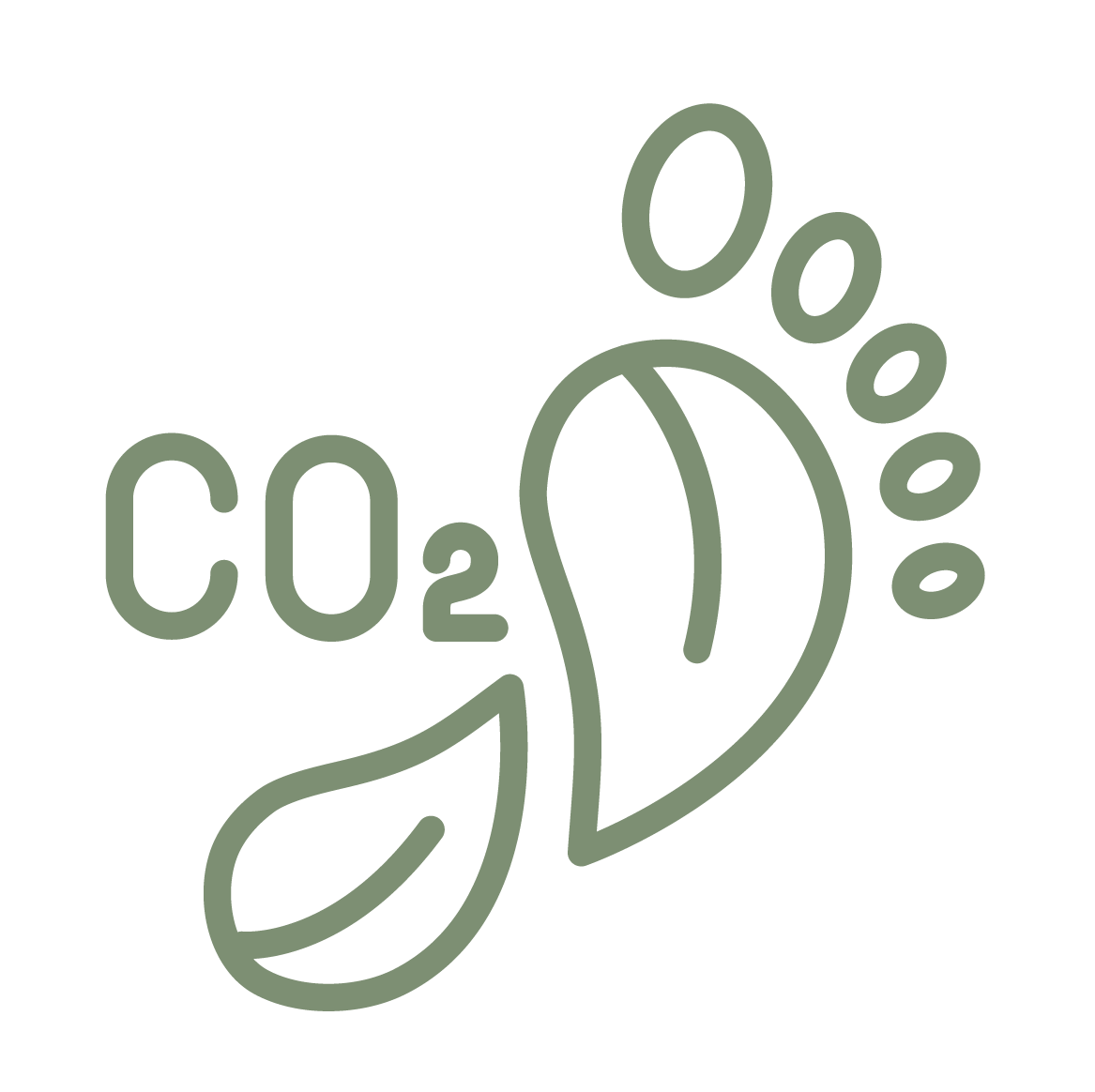 $CO_2$