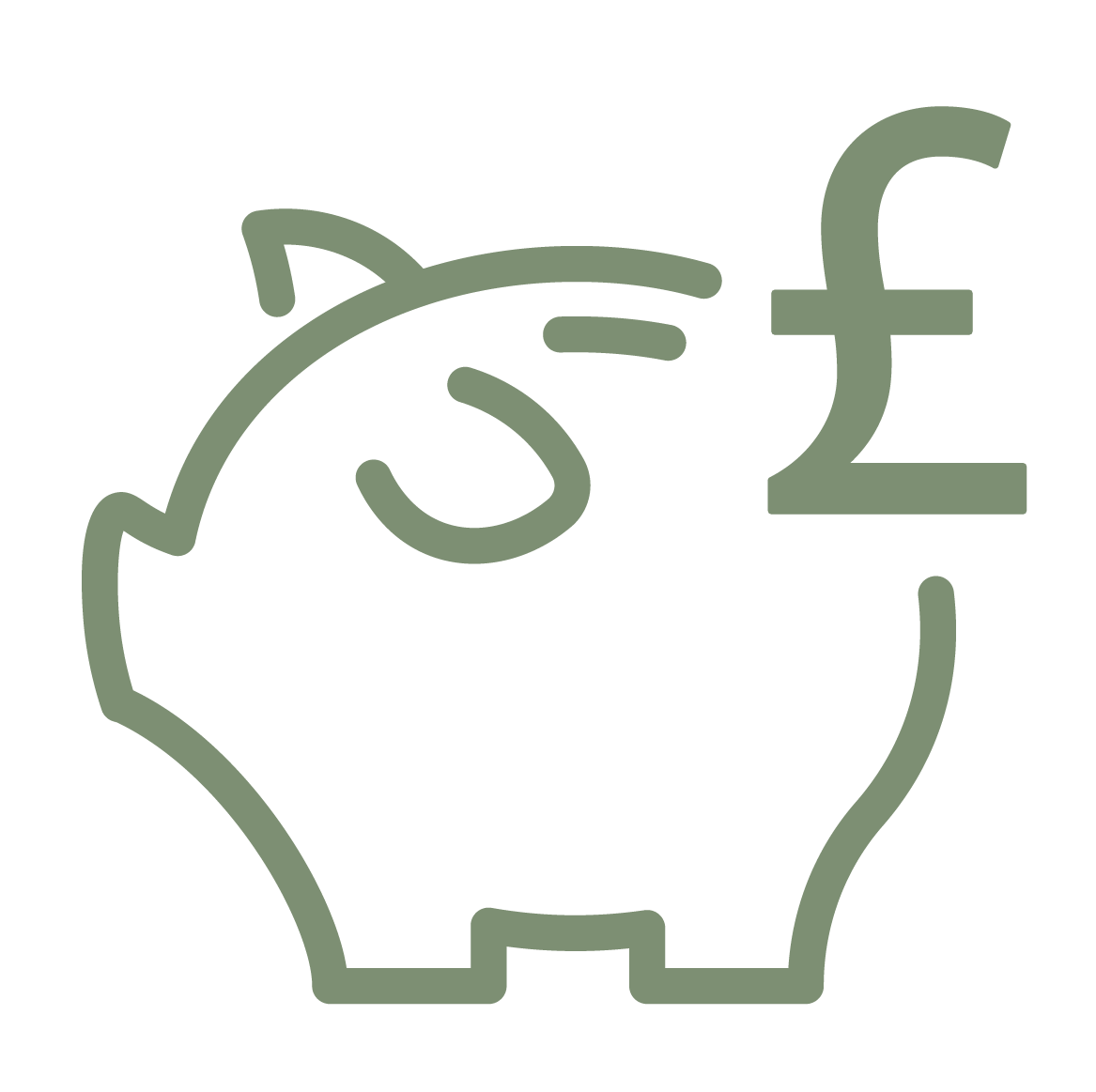 £