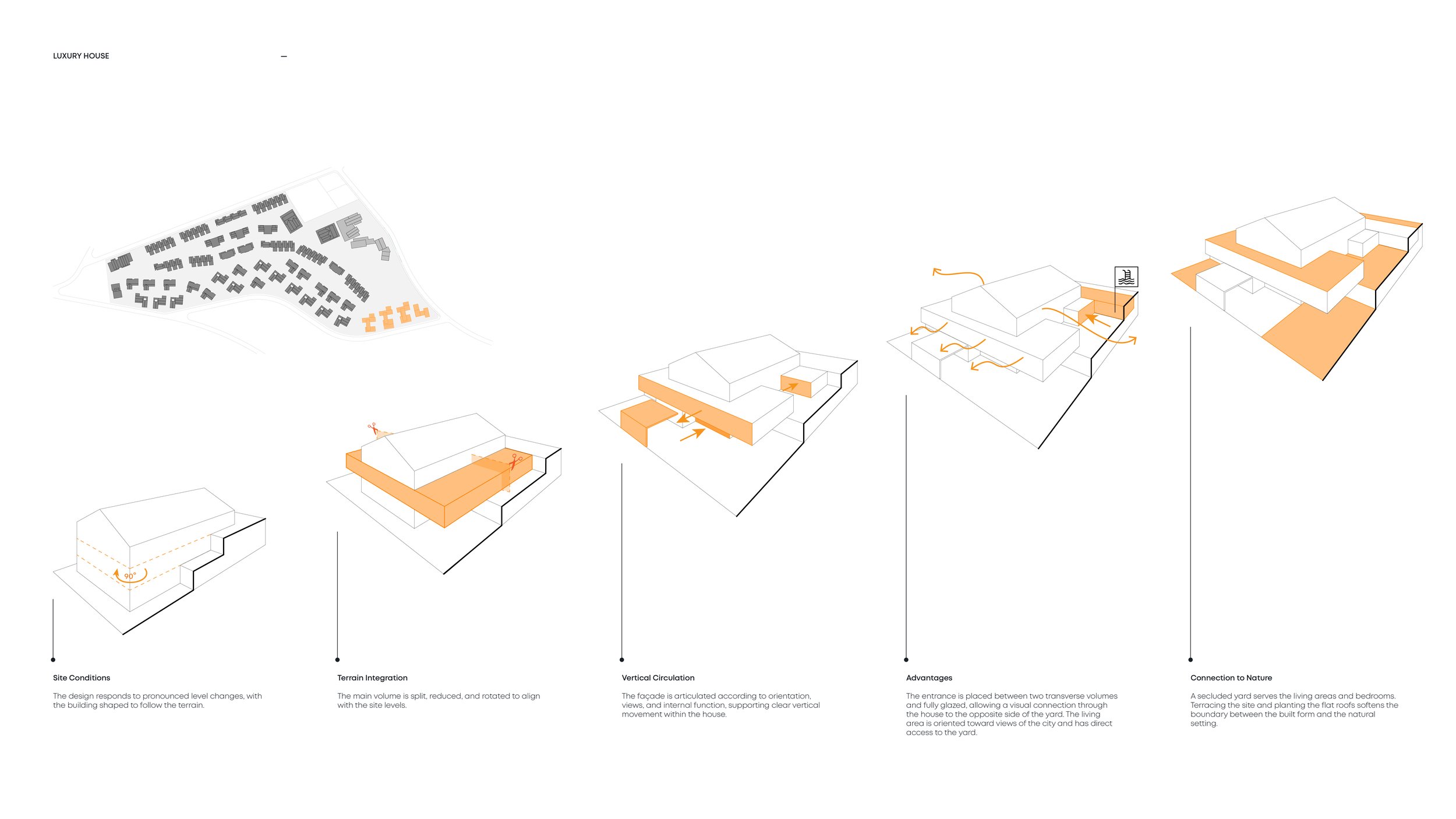 LUXURY HOUSE —

90°

Site Conditions

The design responds to pronounced level changes, with the building shaped to follow the terrain.

Terrain Integration

The main volume is split, reduced, and rotated to align with the site levels.

Vertical Circulation

The façade is articulated according to orientation, views, and internal function, supporting clear vertical movement within the house.

Advantages

The entrance is placed between two transverse volumes and fully glazed, allowing a visual connection through the house to the opposite side of the yard. The living area is oriented toward views of the city and has direct access to the yard.

Connection to Nature

A secluded yard serves the living areas and bedrooms. Terracing the site and planting the flat roofs softens the boundary between the built form and the natural setting.