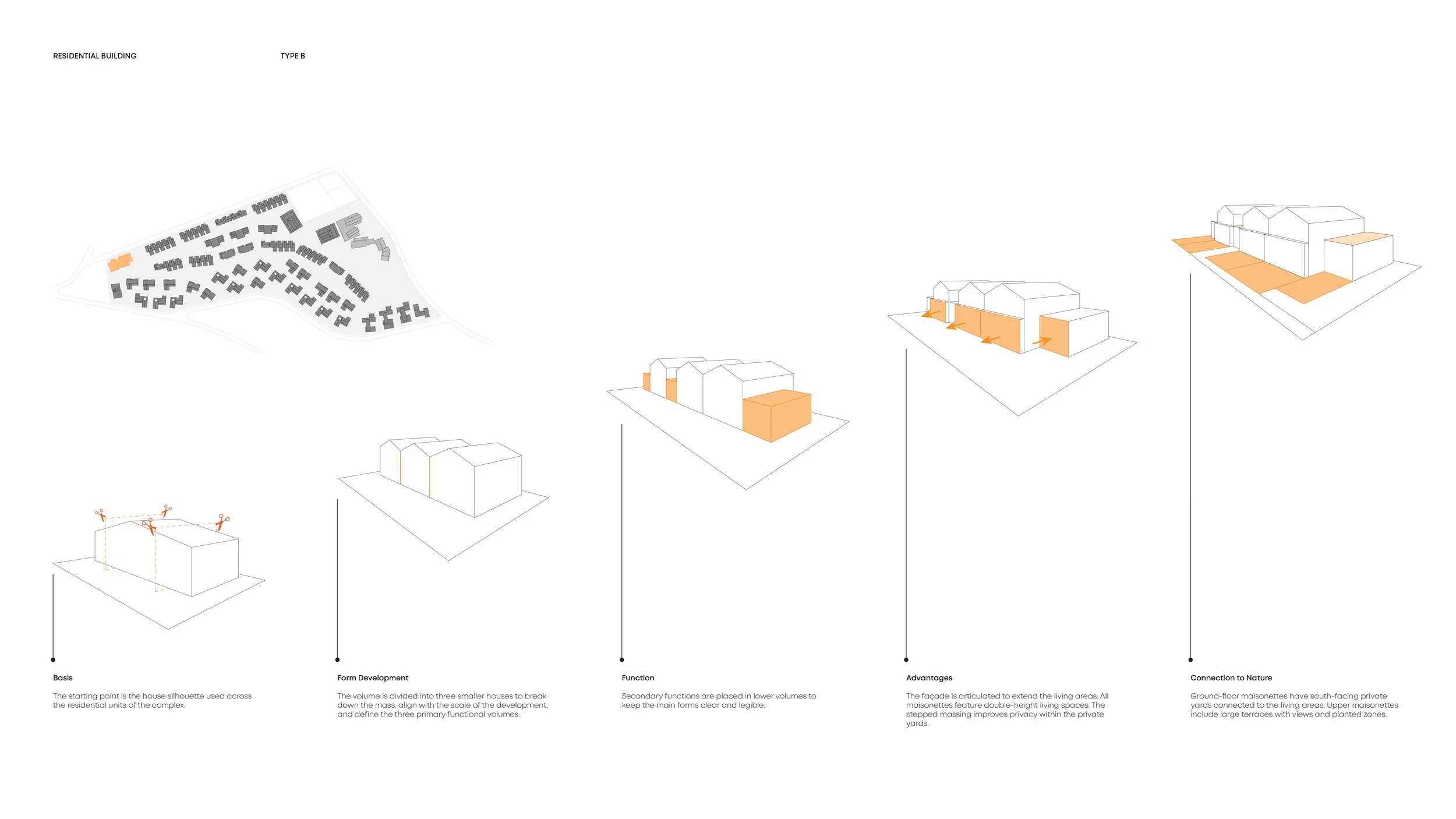 RESIDENTIAL BUILDING

TYPE B

Basis

The starting point is the house silhouette used across the residential units of the complex.

Form Development

The volume is divided into three smaller houses to break down the mass, align with the scale of the development, and define the three primary functional volumes.

Function

Secondary functions are placed in lower volumes to keep the main forms clear and legible.

Advantages

The façade is articulated to extend the living areas. All maisonettes feature double-height living spaces. The stepped massing improves privacy within the private yards.

Connection to Nature

Ground-floor maisonettes have south-facing private yards connected to the living areas. Upper maisonettes include large terraces with views and planted zones.