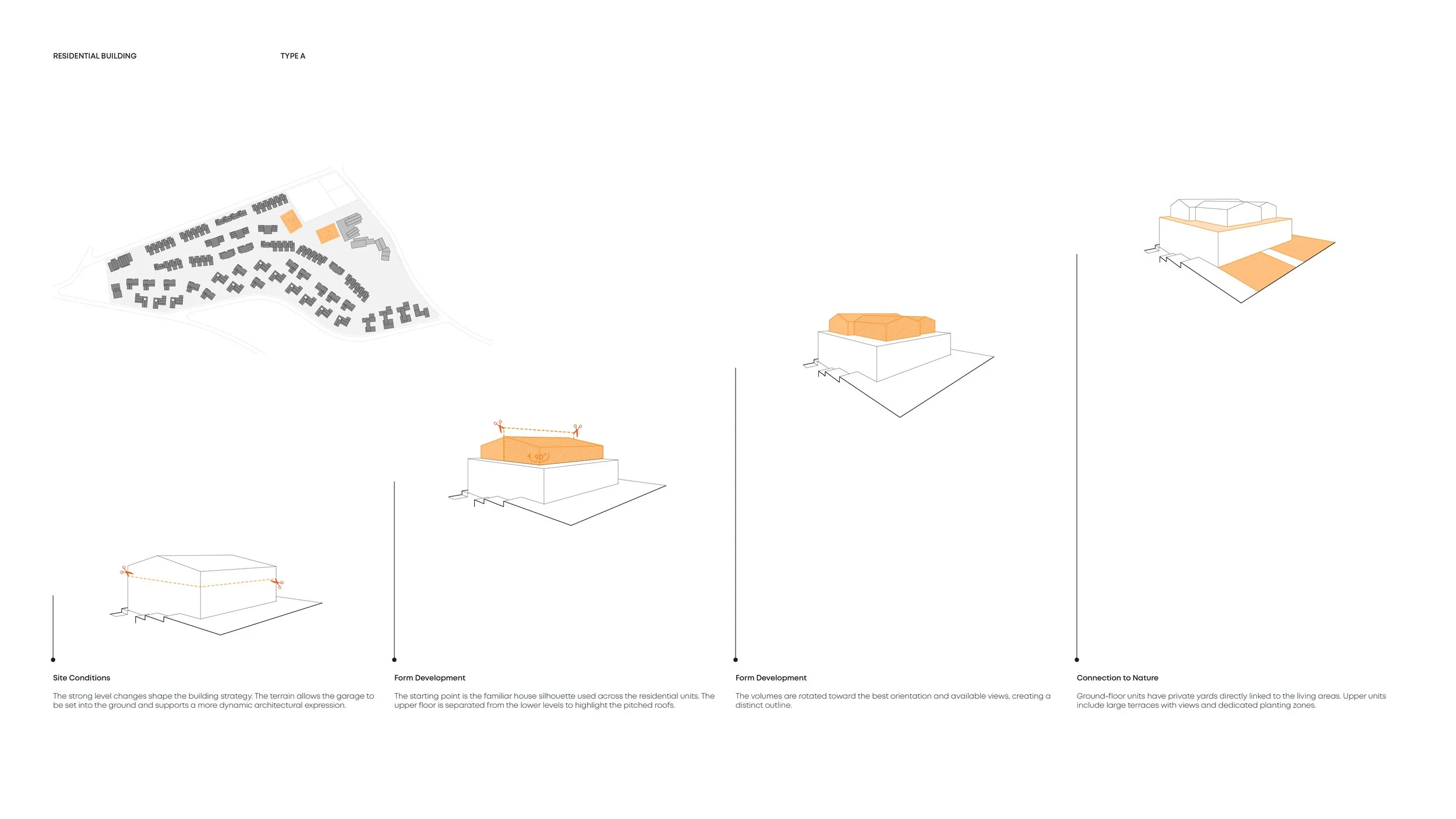 RESIDENTIAL BUILDING

TYPE A

90°

Site Conditions

The strong level changes shape the building strategy. The terrain allows the garage to be set into the ground and supports a more dynamic architectural expression.

Form Development

The starting point is the familiar house silhouette used across the residential units. The upper floor is separated from the lower levels to highlight the pitched roofs.

Form Development

The volumes are rotated toward the best orientation and available views, creating a distinct outline.

Connection to Nature

Ground-floor units have private yards directly linked to the living areas. Upper units include large terraces with views and dedicated planting zones.