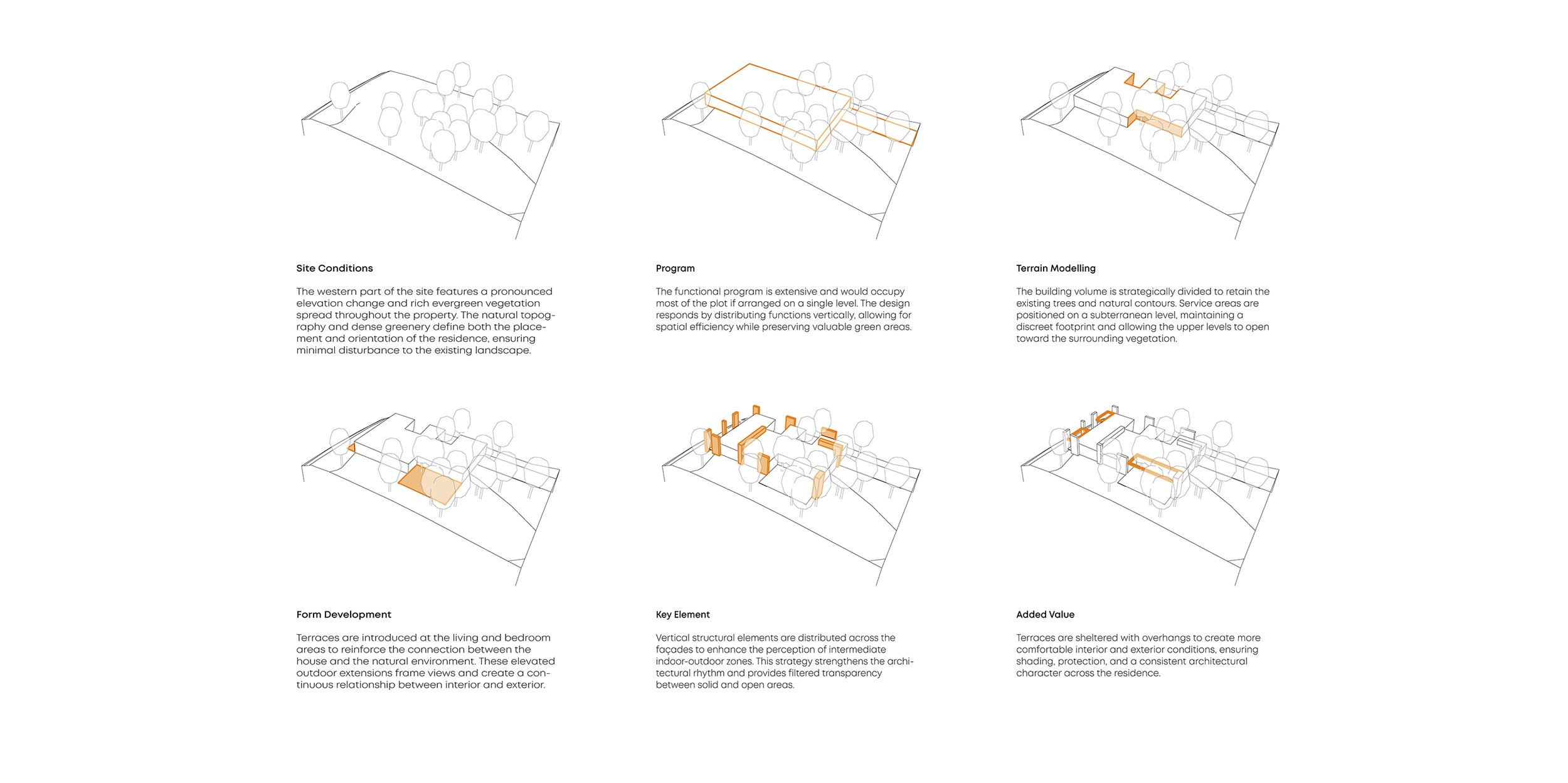 Site Conditions

The western part of the site features a pronounced elevation change and rich evergreen vegetation spread throughout the property. The natural topography and dense greenery define both the placement and orientation of the residence, ensuring minimal disturbance to the existing landscape.

Program

The functional program is extensive and would occupy most of the plot if arranged on a single level. The design responds by distributing functions vertically, allowing for spatial efficiency while preserving valuable green areas.

Terrain Modelling

The building volume is strategically divided to retain the existing trees and natural contours. Service areas are positioned on a subterranean level, maintaining a discreet footprint and allowing the upper levels to open toward the surrounding vegetation.

Form Development

Terraces are introduced at the living and bedroom areas to reinforce the connection between the house and the natural environment. These elevated outdoor extensions frame views and create a continuous relationship between interior and exterior.

Key Element

Vertical structural elements are distributed across the façades to enhance the perception of intermediate indoor-outdoor zones. This strategy strengthens the architectural rhythm and provides filtered transparency between solid and open areas.

Added Value

Terraces are sheltered with overhangs to create more comfortable interior and exterior conditions, ensuring shading, protection, and a consistent architectural character across the residence.