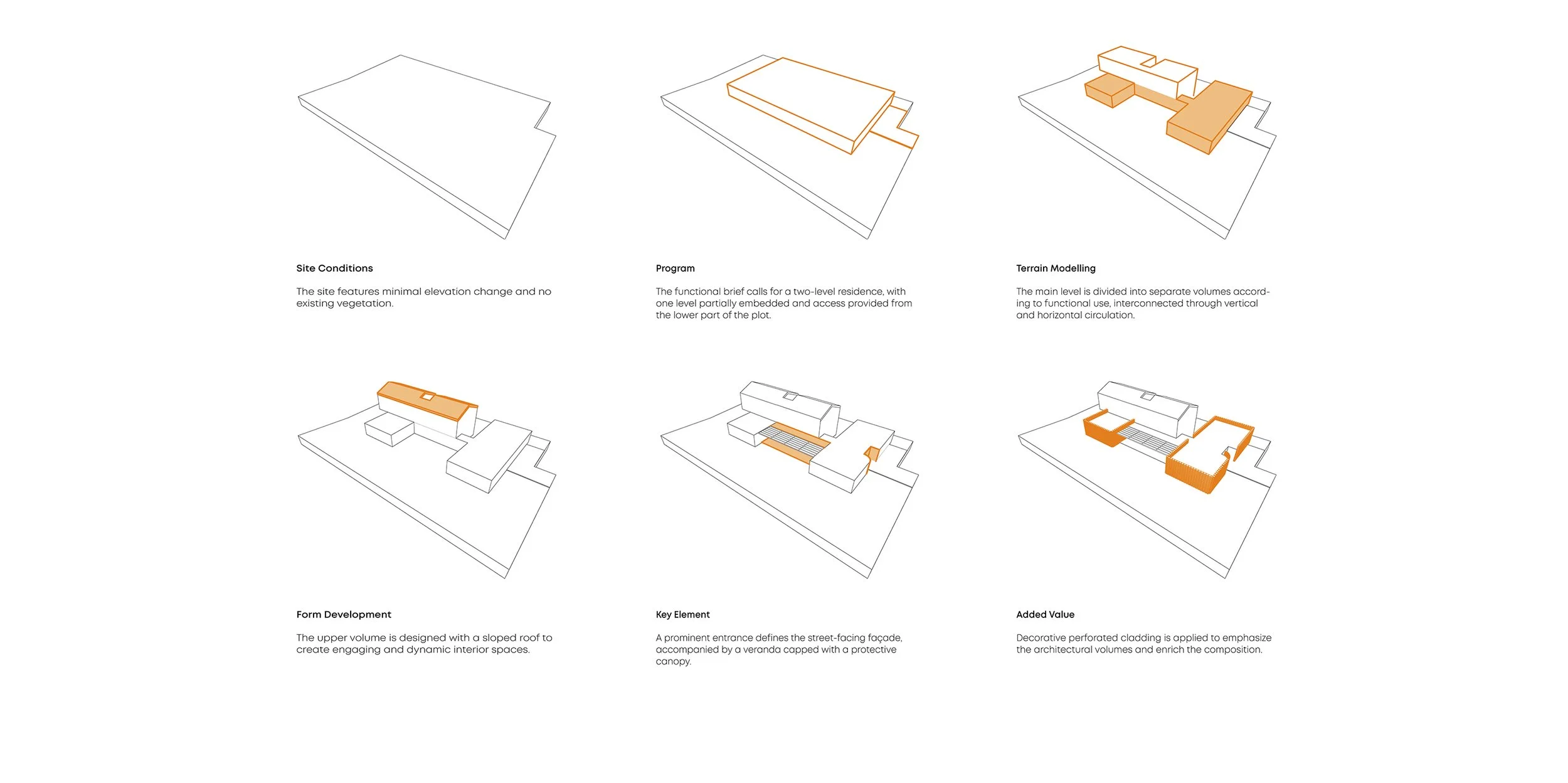 Site Conditions

The site features minimal elevation change and no existing vegetation.

Program

The functional brief calls for a two-level residence, with one level partially embedded and access provided from the lower part of the plot.

Terrain Modelling

The main level is divided into separate volumes according to functional use, interconnected through vertical and horizontal circulation.

Form Development

The upper volume is designed with a sloped roof to create engaging and dynamic interior spaces.

Key Element

A prominent entrance defines the street-facing façade, accompanied by a veranda capped with a protective canopy.

Added Value

Decorative perforated cladding is applied to emphasize the architectural volumes and enrich the composition.