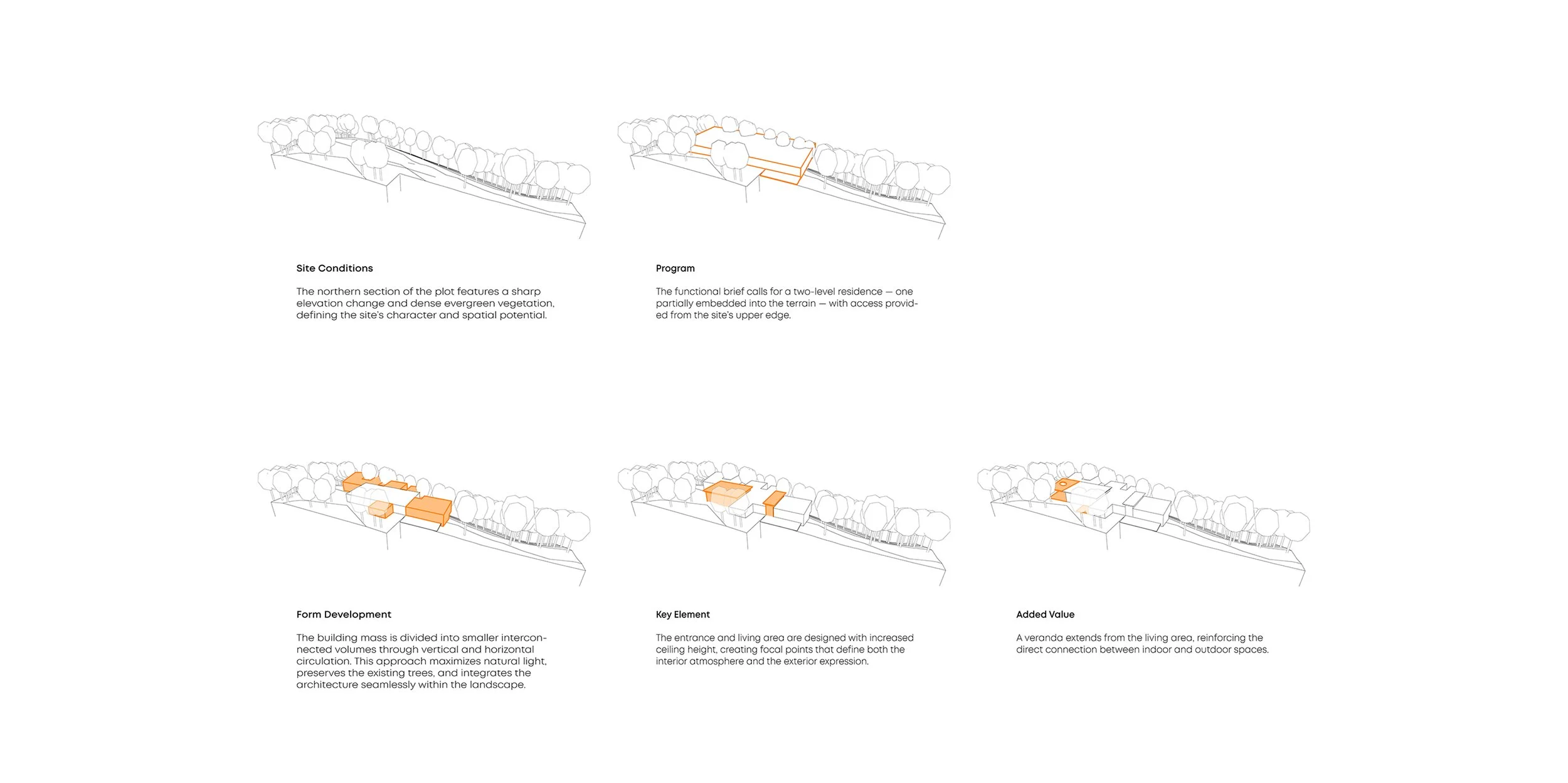 Site Conditions

The northern section of the plot features a sharp elevation change and dense evergreen vegetation, defining the site's character and spatial potential.

Program

The functional brief calls for a two-level residence — one partially embedded into the terrain — with access provided from the site's upper edge.

Form Development

The building mass is divided into smaller interconnected volumes through vertical and horizontal circulation. This approach maximizes natural light, preserves the existing trees, and integrates the architecture seamlessly within the landscape.

Key Element

The entrance and living area are designed with increased ceiling height, creating focal points that define both the interior atmosphere and the exterior expression.

Added Value

A veranda extends from the living area, reinforcing the direct connection between indoor and outdoor spaces.