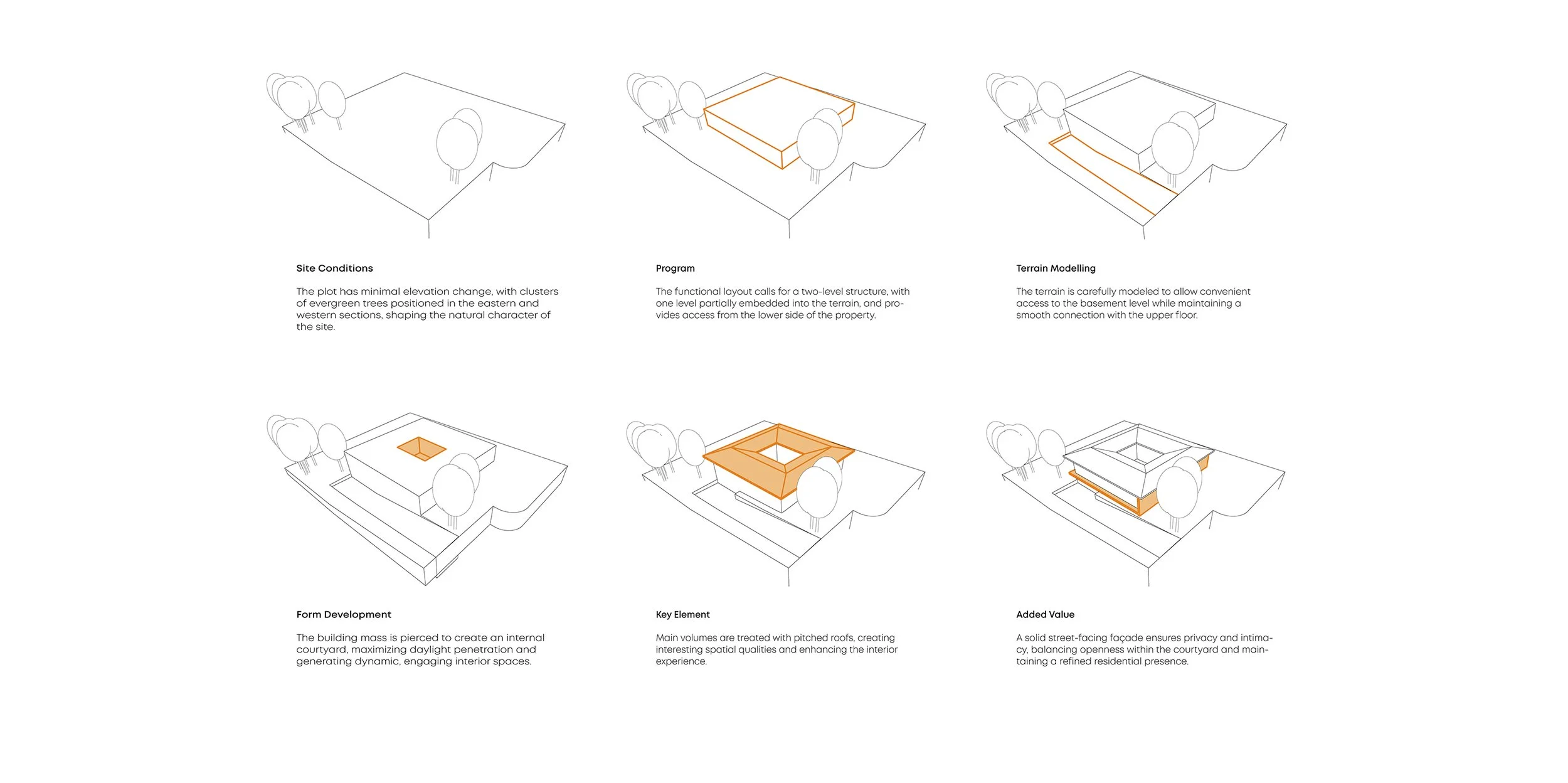 Site Conditions

The plot has minimal elevation change, with clusters of evergreen trees positioned in the eastern and western sections, shaping the natural character of the site.

Program

The functional layout calls for a two-level structure, with one level partially embedded into the terrain, and provides access from the lower side of the property.

Terrain Modelling

The terrain is carefully modeled to allow convenient access to the basement level while maintaining a smooth connection with the upper floor.

Form Development

The building mass is pierced to create an internal courtyard, maximizing daylight penetration and generating dynamic, engaging interior spaces.

Key Element

Main volumes are treated with pitched roofs, creating interesting spatial qualities and enhancing the interior experience.

Added Value

A solid street-facing façade ensures privacy and intimacy, balancing openness within the courtyard and maintaining a refined residential presence.