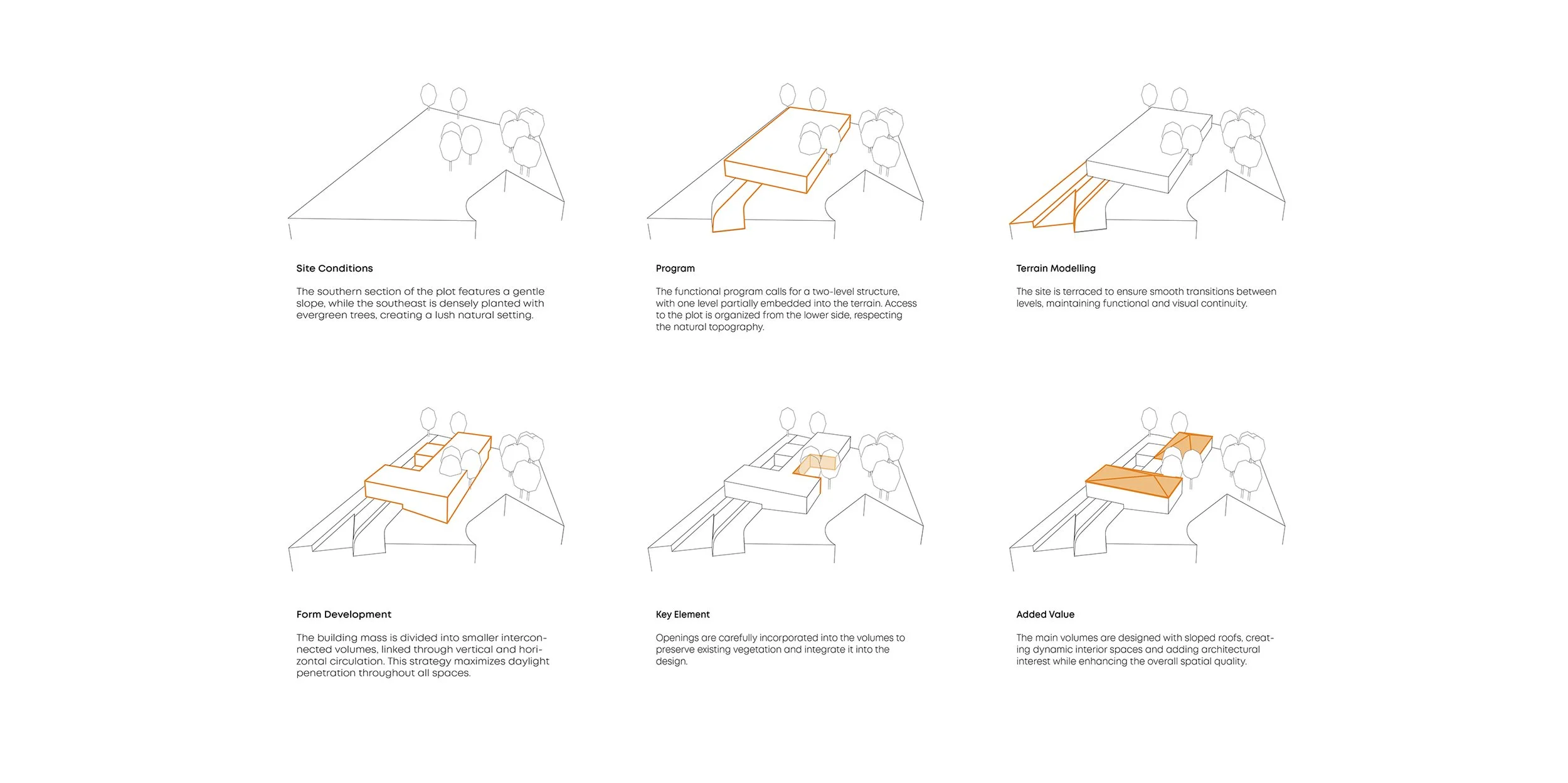 Site Conditions

The southern section of the plot features a gentle slope, while the southeast is densely planted with evergreen trees, creating a lush natural setting.

Program

The functional program calls for a two-level structure, with one level partially embedded into the terrain. Access to the plot is organized from the lower side, respecting the natural topography.

Terrain Modelling

The site is terraced to ensure smooth transitions between levels, maintaining functional and visual continuity.

Form Development

The building mass is divided into smaller interconnected volumes, linked through vertical and horizontal circulation. This strategy maximizes daylight penetration throughout all spaces.

Key Element

Openings are carefully incorporated into the volumes to preserve existing vegetation and integrate it into the design.

Added Value

The main volumes are designed with sloped roofs, creating dynamic interior spaces and adding architectural interest while enhancing the overall spatial quality.