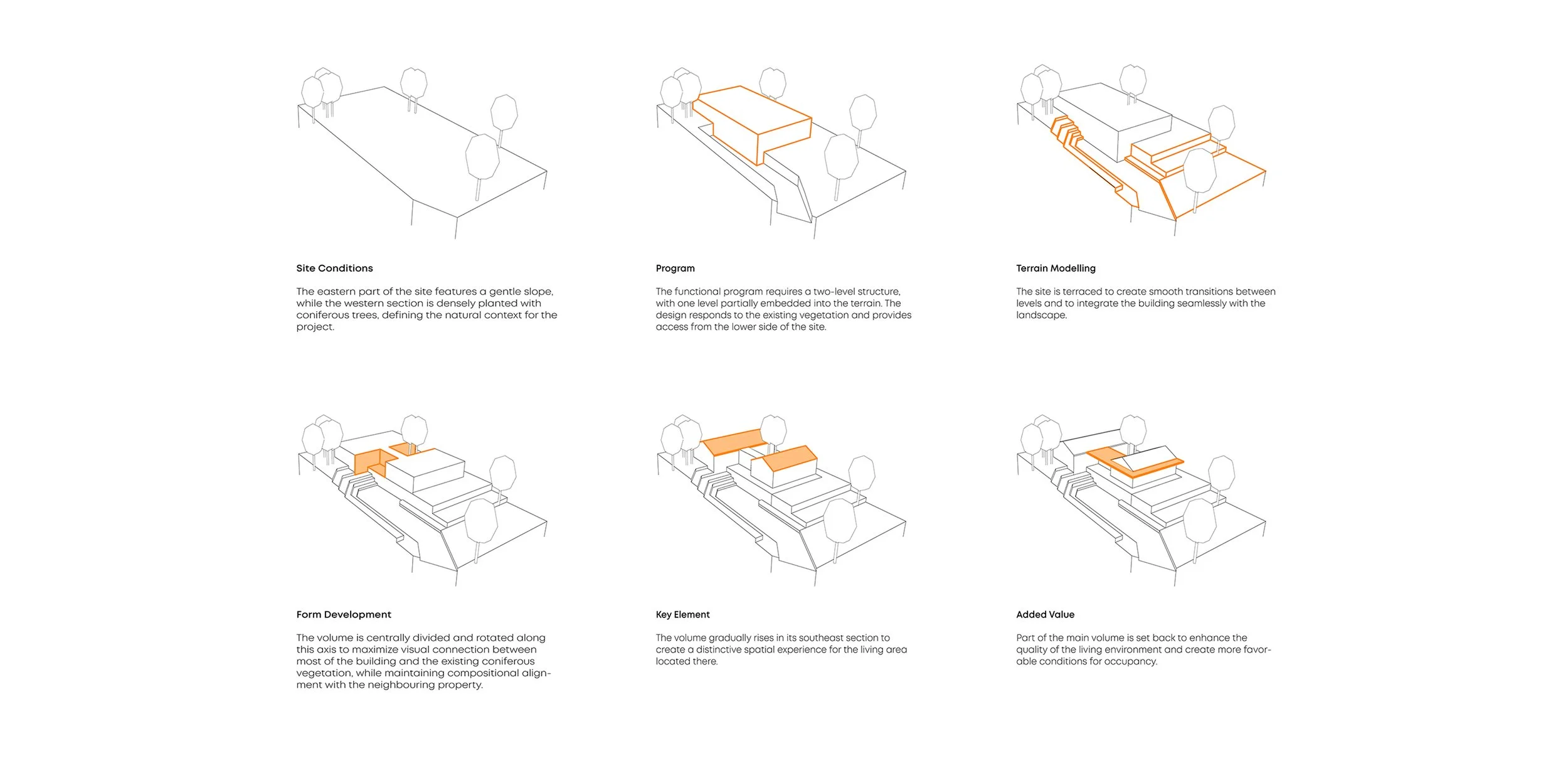 Site Conditions

The eastern part of the site features a gentle slope, while the western section is densely planted with coniferous trees, defining the natural context for the project.

Program

The functional program requires a two-level structure, with one level partially embedded into the terrain. The design responds to the existing vegetation and provides access from the lower side of the site.

Terrain Modelling

The site is terraced to create smooth transitions between levels and to integrate the building seamlessly with the landscape.

Form Development

The volume is centrally divided and rotated along this axis to maximize visual connection between most of the building and the existing coniferous vegetation, while maintaining compositional alignment with the neighbouring property.

Key Element

The volume gradually rises in its southeast section to create a distinctive spatial experience for the living area located there.

Added Value

Part of the main volume is set back to enhance the quality of the living environment and create more favorable conditions for occupancy.