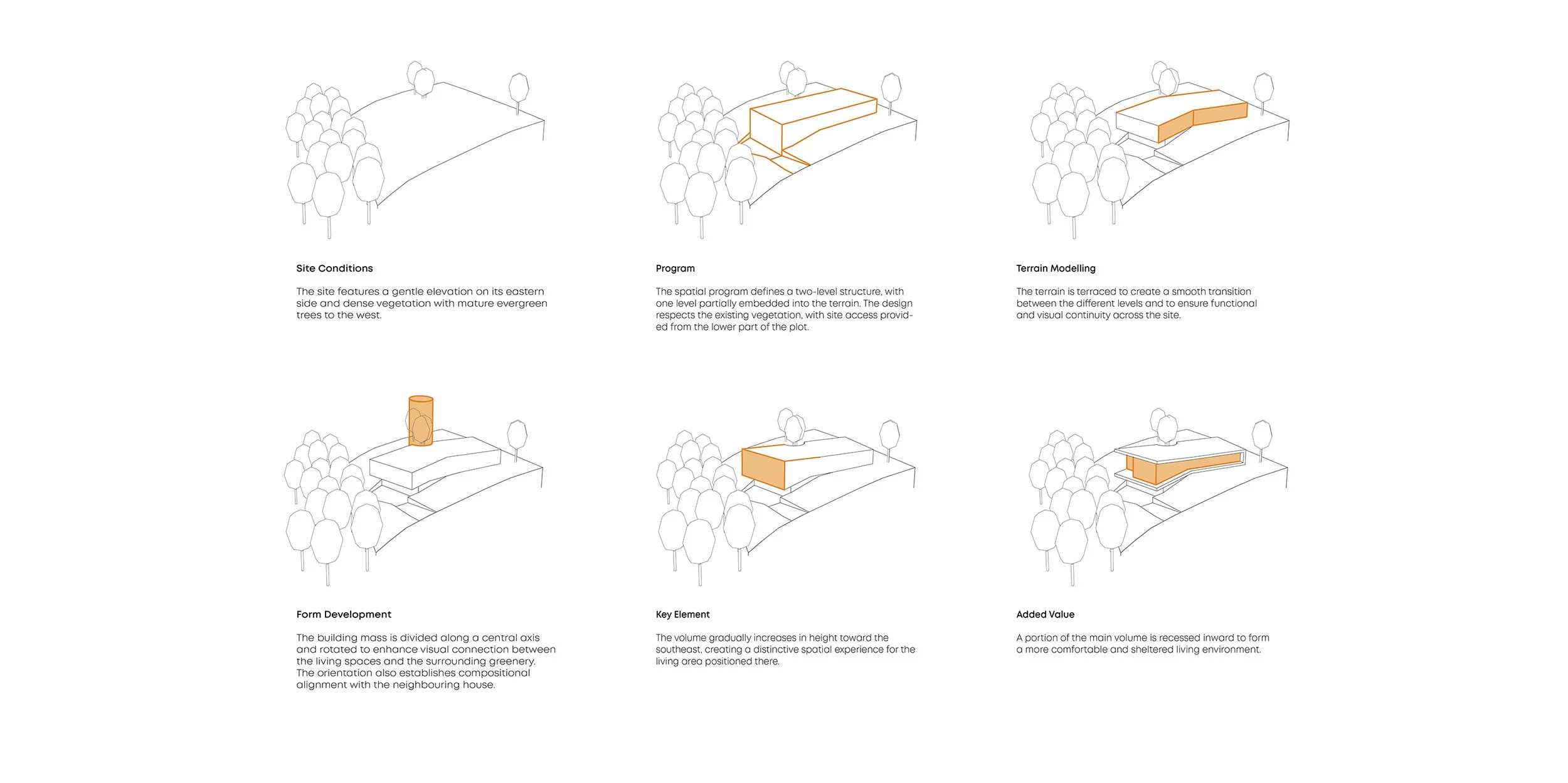 Site Conditions

The site features a gentle elevation on its eastern side and dense vegetation with mature evergreen trees to the west.

Program

The spatial program defines a two-level structure, with one level partially embedded into the terrain. The design respects the existing vegetation, with site access provided from the lower part of the plot.

Terrain Modelling

The terrain is terraced to create a smooth transition between the different levels and to ensure functional and visual continuity across the site.

Form Development

The building mass is divided along a central axis and rotated to enhance visual connection between the living spaces and the surrounding greenery. The orientation also establishes compositional alignment with the neighbouring house.

Key Element

The volume gradually increases in height toward the southeast, creating a distinctive spatial experience for the living area positioned there.

Added Value

A portion of the main volume is recessed inward to form a more comfortable and sheltered living environment.