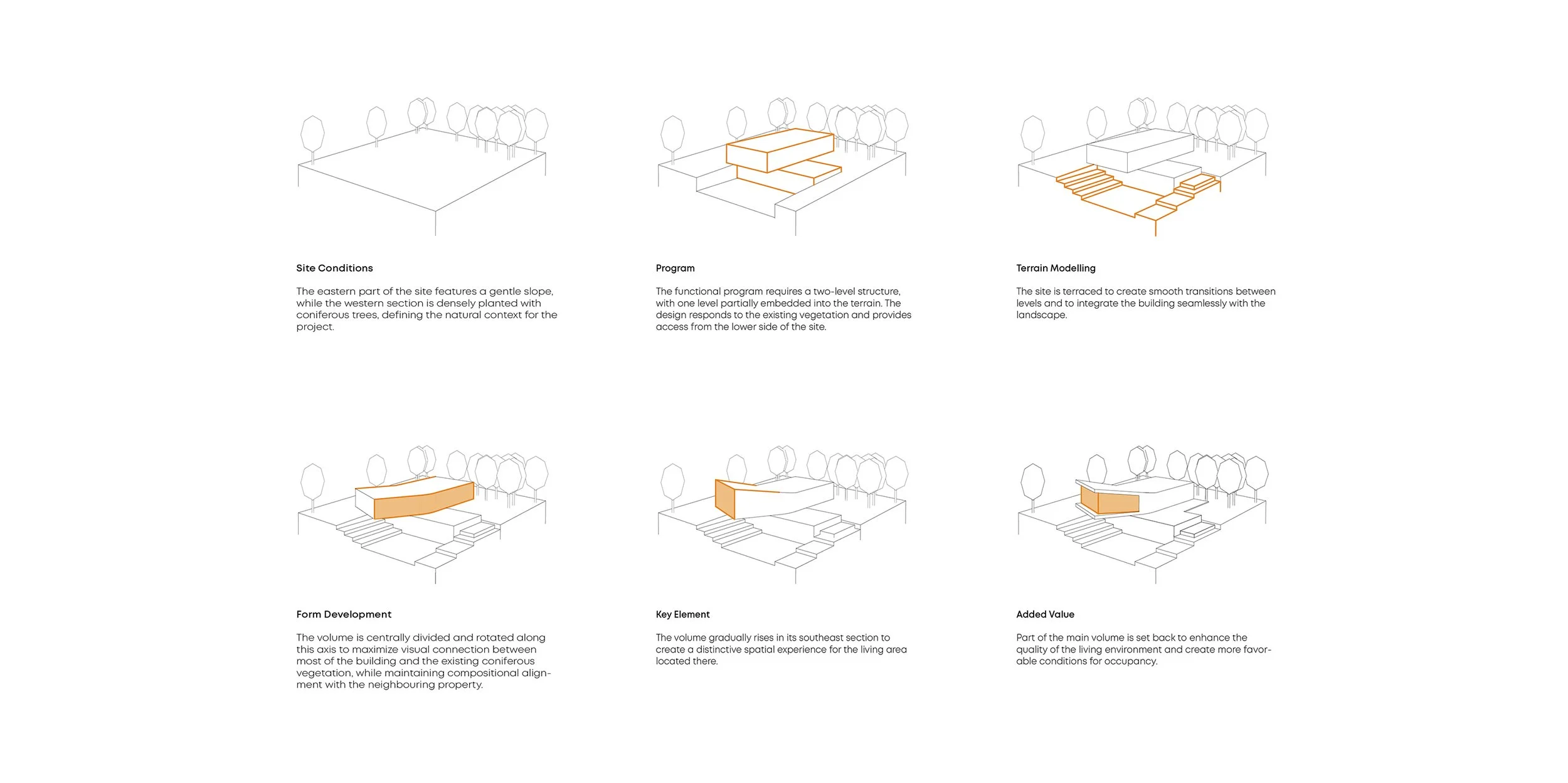 Site Conditions

The eastern part of the site features a gentle slope, while the western section is densely planted with coniferous trees, defining the natural context for the project.

Program

The functional program requires a two-level structure, with one level partially embedded into the terrain. The design responds to the existing vegetation and provides access from the lower side of the site.

Terrain Modelling

The site is terraced to create smooth transitions between levels and to integrate the building seamlessly with the landscape.

Form Development

The volume is centrally divided and rotated along this axis to maximize visual connection between most of the building and the existing coniferous vegetation, while maintaining compositional alignment with the neighbouring property.

Key Element

The volume gradually rises in its southeast section to create a distinctive spatial experience for the living area located there.

Added Value

Part of the main volume is set back to enhance the quality of the living environment and create more favorable conditions for occupancy.