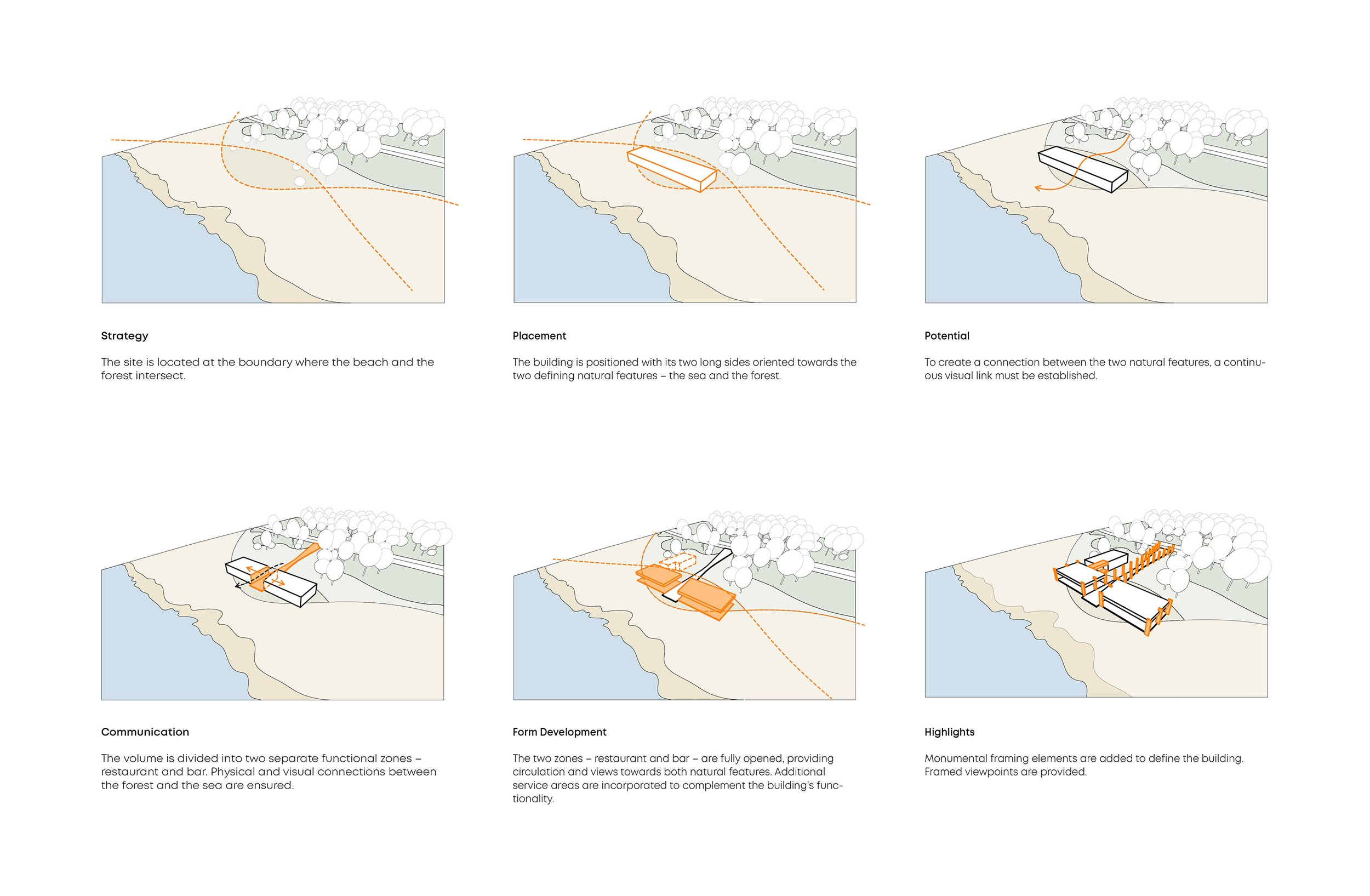 Strategy

The site is located at the boundary where the beach and the forest intersect.

Placement

The building is positioned with its two long sides oriented towards the two defining natural features – the sea and the forest.

Potential

To create a connection between the two natural features, a continuous visual link must be established.

Communication

The volume is divided into two separate functional zones – restaurant and bar. Physical and visual connections between the forest and the sea are ensured.

Form Development

The two zones – restaurant and bar – are fully opened, providing circulation and views towards both natural features. Additional service areas are incorporated to complement the building's functionality.

Highlights

Monumental framing elements are added to define the building. Framed viewpoints are provided.