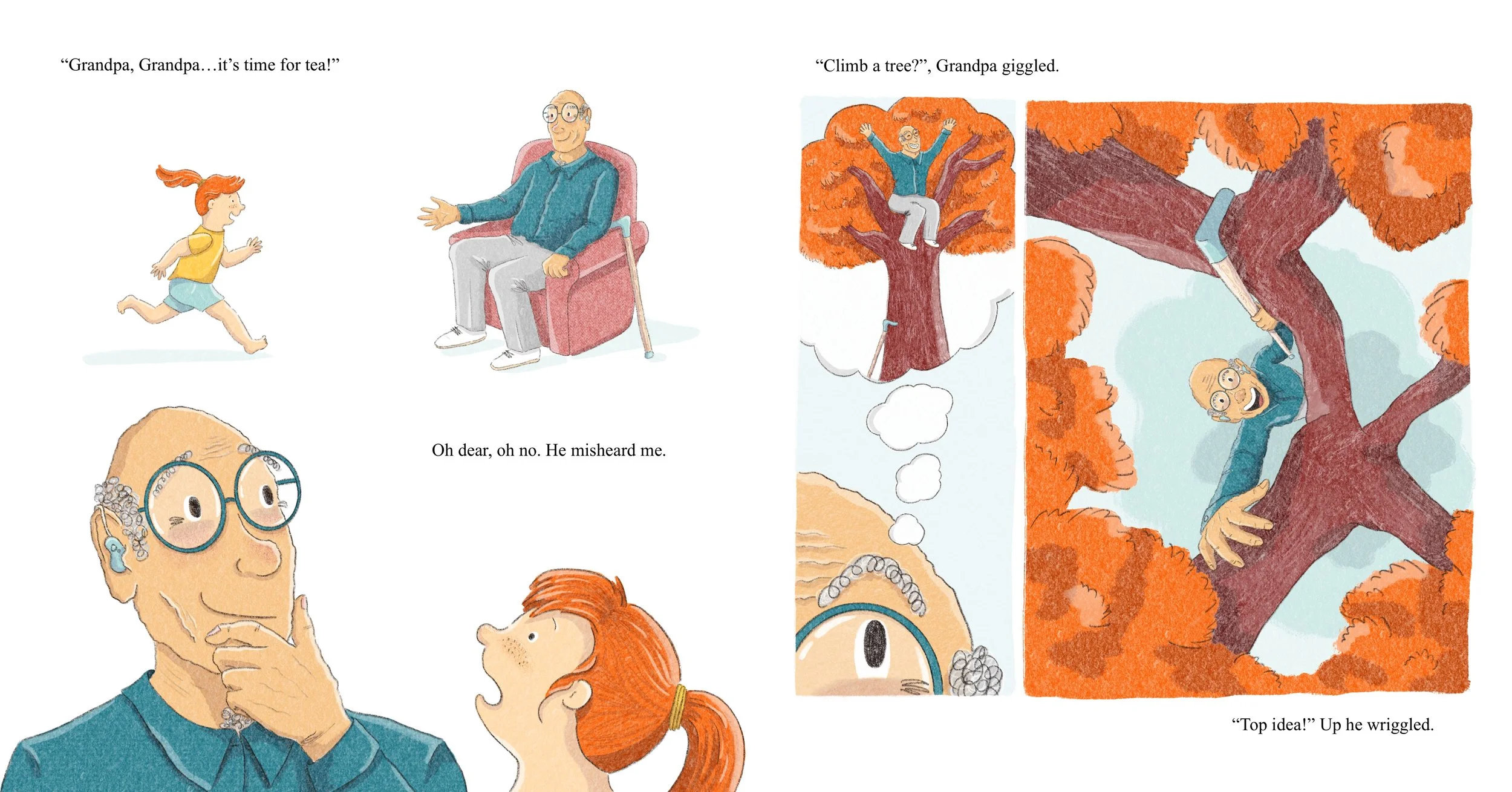 “Grandpa, Grandpa…it’s time for tea!”

Oh dear, oh no. He misheard me.

“Climb a tree?”, Grandpa giggled.

“Top idea!” Up he wriggled.