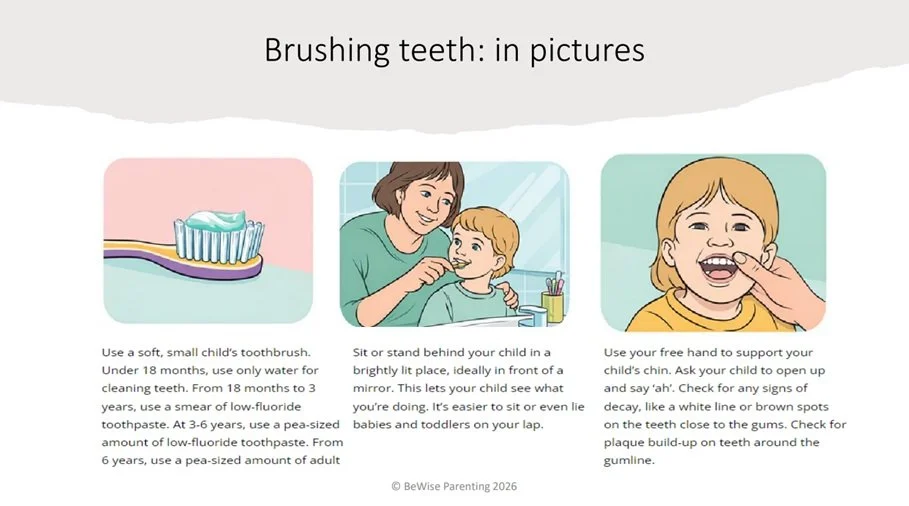 Brushing teeth: in pictures

Use a soft, small child's toothbrush. Under 18 months, use only water for cleaning teeth. From 18 months to 3 years, use a smear of low-fluoride toothpaste. At 3-6 years, use a pea-sized amount of low-fluoride toothpaste. From 6 years, use a pea-sized amount of adult

Sit or stand behind your child in a brightly lit place, ideally in front of a mirror. This lets your child see what you're doing. It's easier to sit or even lie babies and toddlers on your lap.

Use your free hand to support your child's chin. Ask your child to open up and say 'ah'. Check for any signs of decay, like a white line or brown spots on the teeth close to the gums. Check for plaque build-up on teeth around the gumline.

© BeWise Parenting 2026