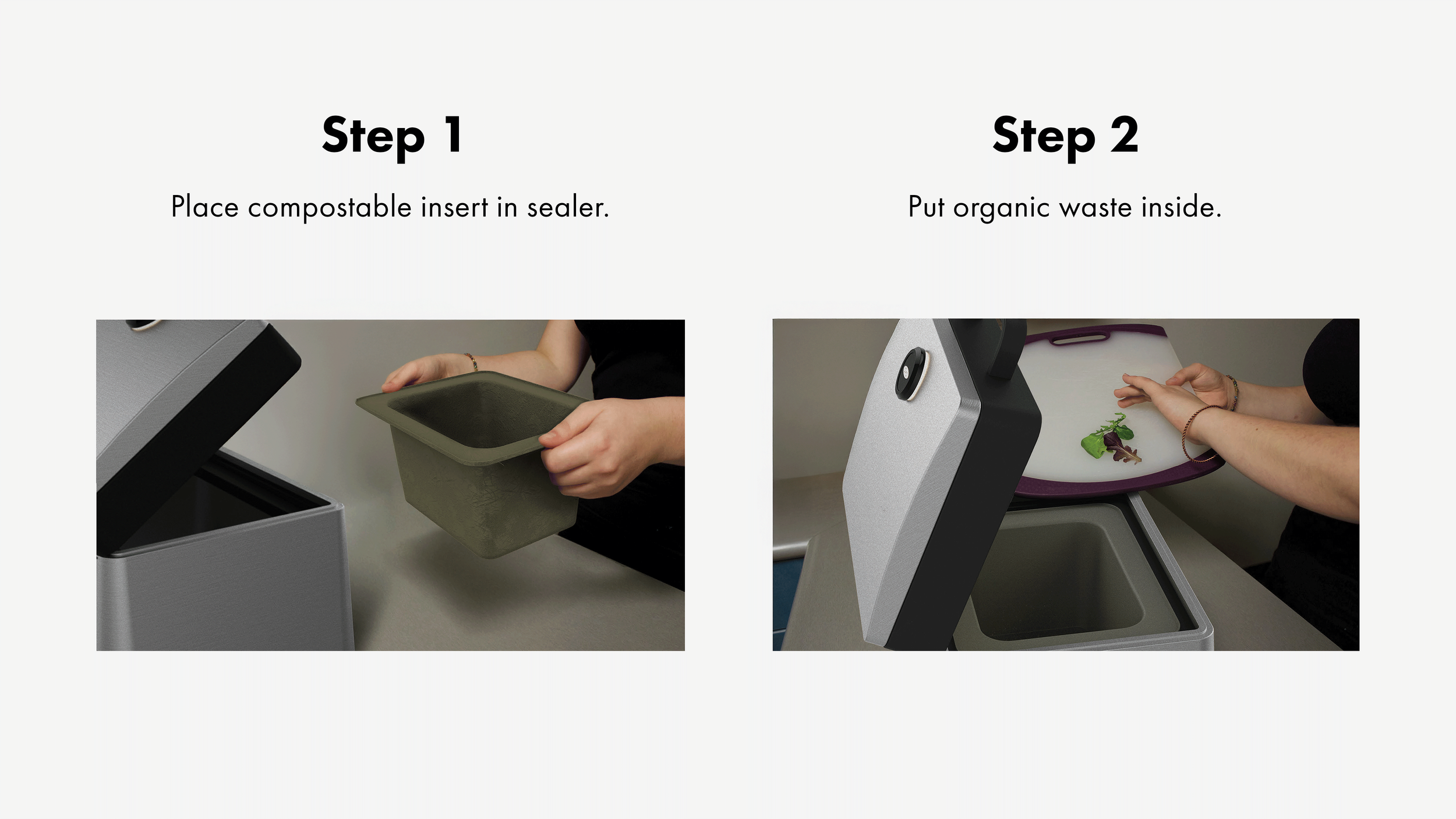 Step 1

Place compostable insert in sealer.

Step 2

Put organic waste inside.