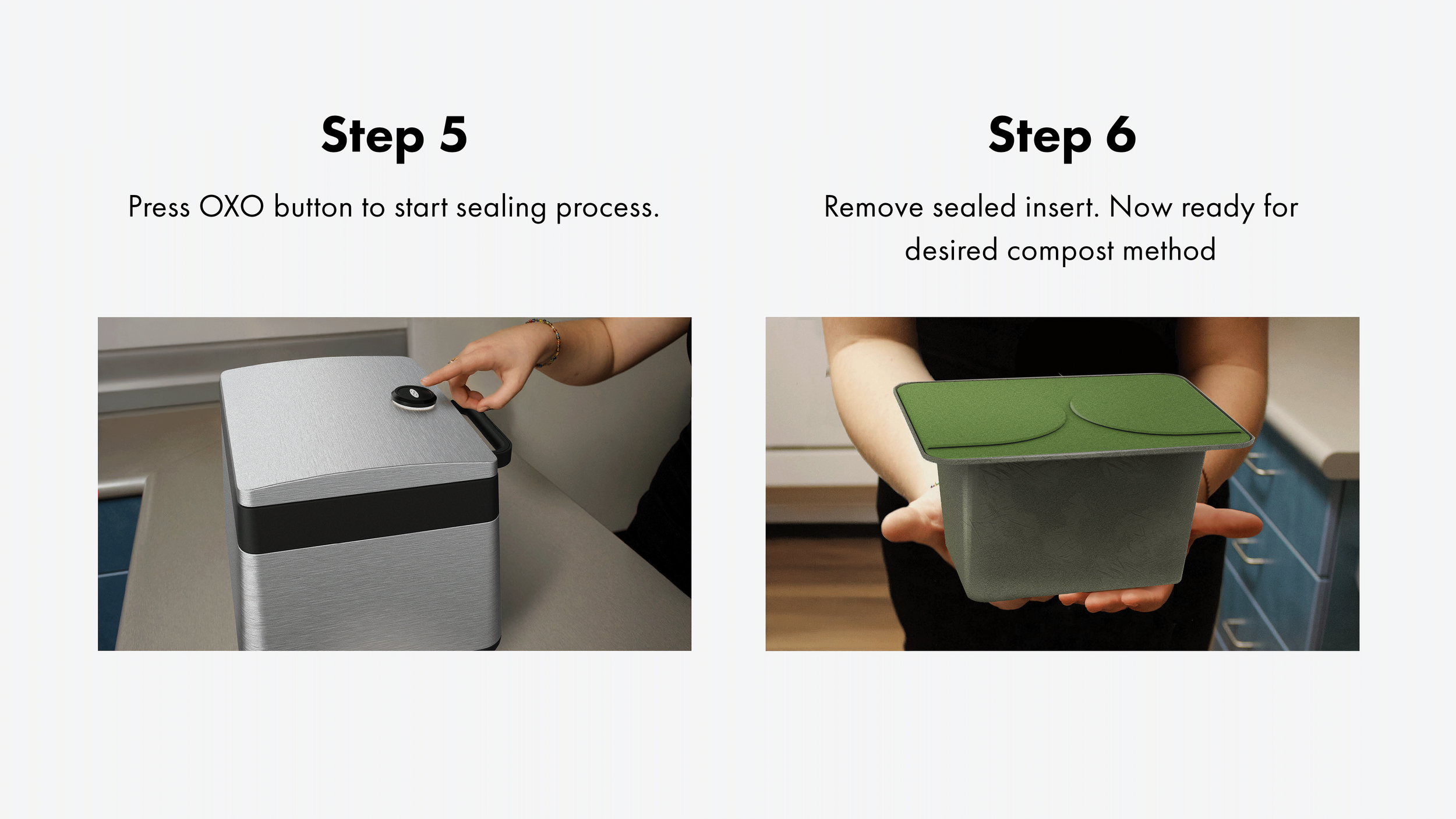 Step 5

Press OXO button to start sealing process.

Step 6

Remove sealed insert. Now ready for desired compost method