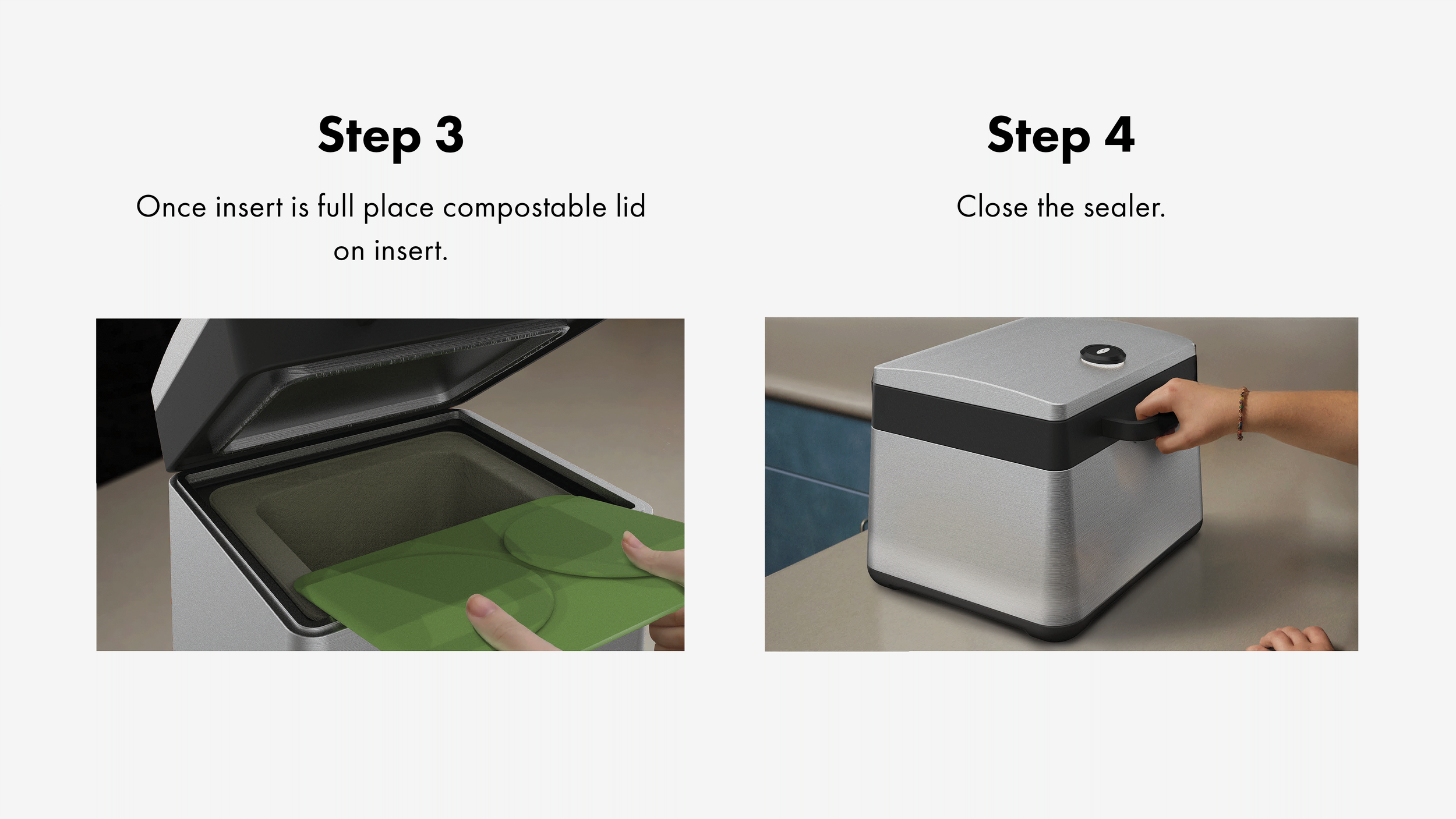 Step 3

Once insert is full place compostable lid on insert.

Step 4

Close the sealer.