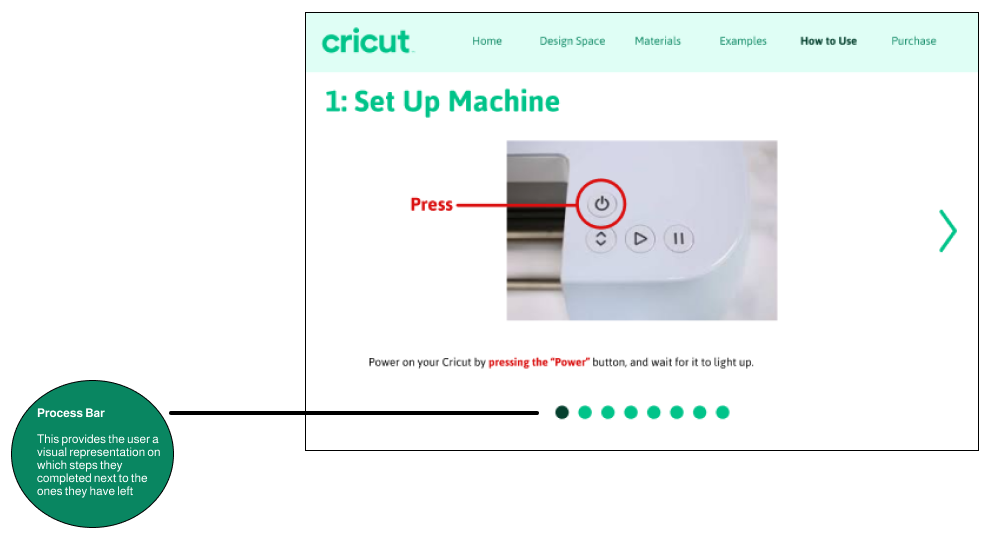 cricut

Home Design Space Materials Examples How to Use Purchase

1: Set Up Machine

Press

Power on your Cricut by pressing the "Power" button, and wait for it to light up.

Process Bar

This provides the user a visual representation on which steps they completed next to the ones they have left