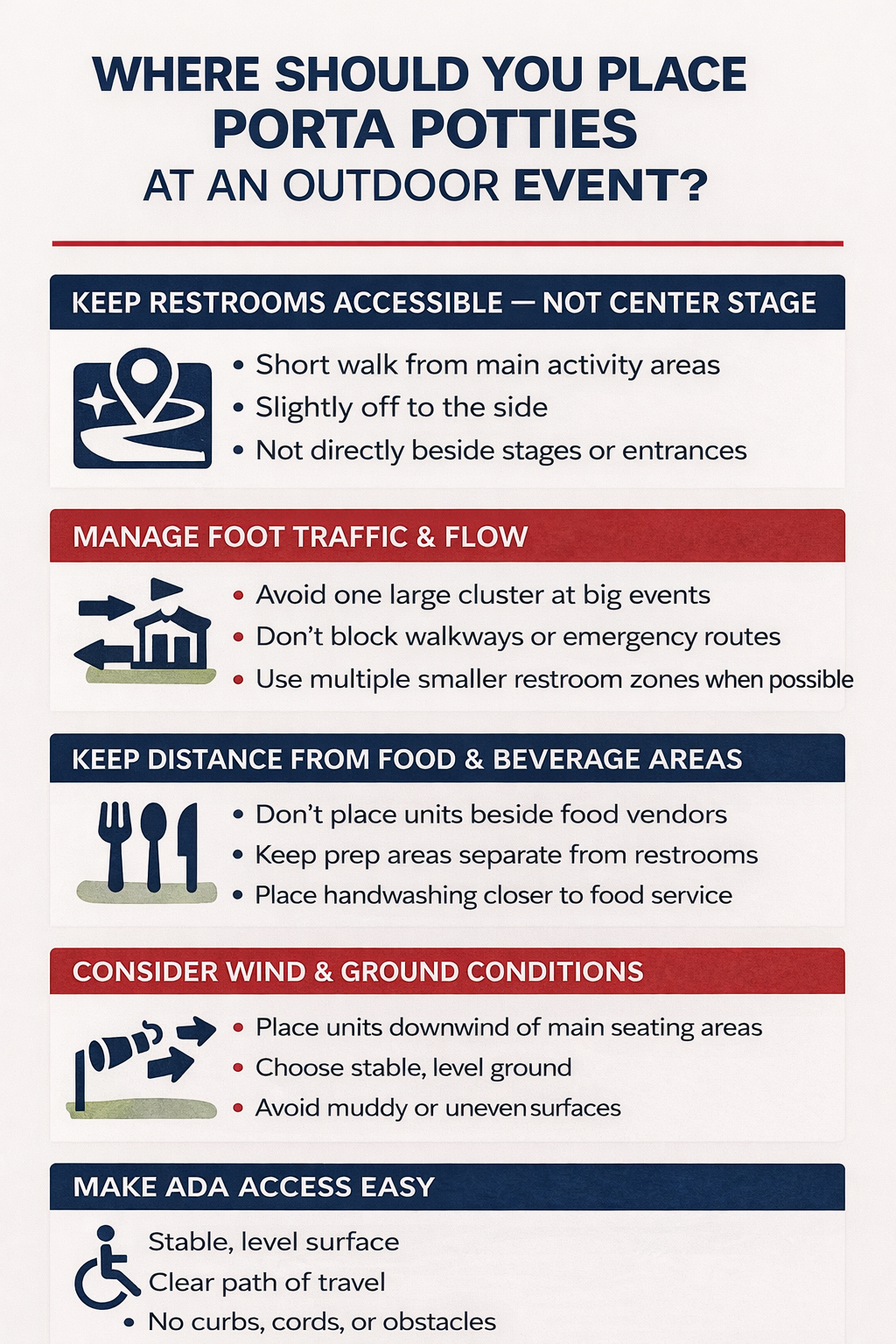 WHERE SHOULD YOU PLACE PORTA POTTIES AT AN OUTDOOR EVENT?

KEEP RESTROOMS ACCESSIBLE — NOT CENTER STAGE

• Short walk from main activity areas
• Slightly off to the side
• Not directly beside stages or entrances

MANAGE FOOT TRAFFIC & FLOW

• Avoid one large cluster at big events
• Don't block walkways or emergency routes
• Use multiple smaller restroom zones when possible

KEEP DISTANCE FROM FOOD & BEVERAGE AREAS

• Don't place units beside food vendors
• Keep prep areas separate from restrooms
• Place handwashing closer to food service

CONSIDER WIND & GROUND CONDITIONS

• Place units downwind of main seating areas
• Choose stable, level ground
• Avoid muddy or uneven surfaces

MAKE ADA ACCESS EASY

Stable, level surface
Clear path of travel
• No curbs, cords, or obstacles