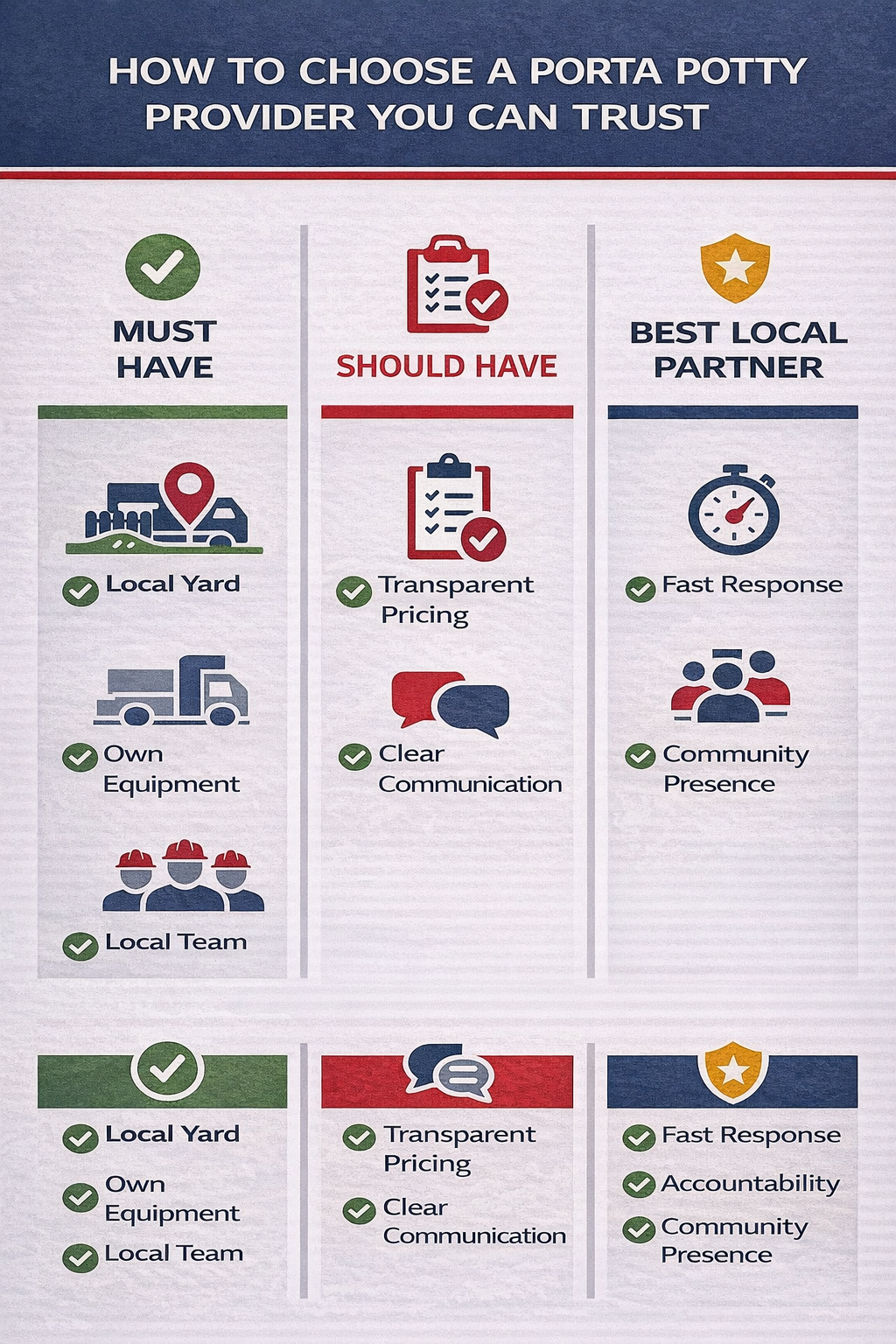 HOW TO CHOOSE A PORTA POTTY PROVIDER YOU CAN TRUST

MUST HAVE

Local Yard

Own Equipment

Local Team

SHOULD HAVE

Transparent Pricing

Clear Communication

BEST LOCAL PARTNER

Fast Response

Community Presence

Local Yard

Own Equipment

Local Team

Transparent Pricing

Clear Communication

Fast Response

Accountability

Community Presence