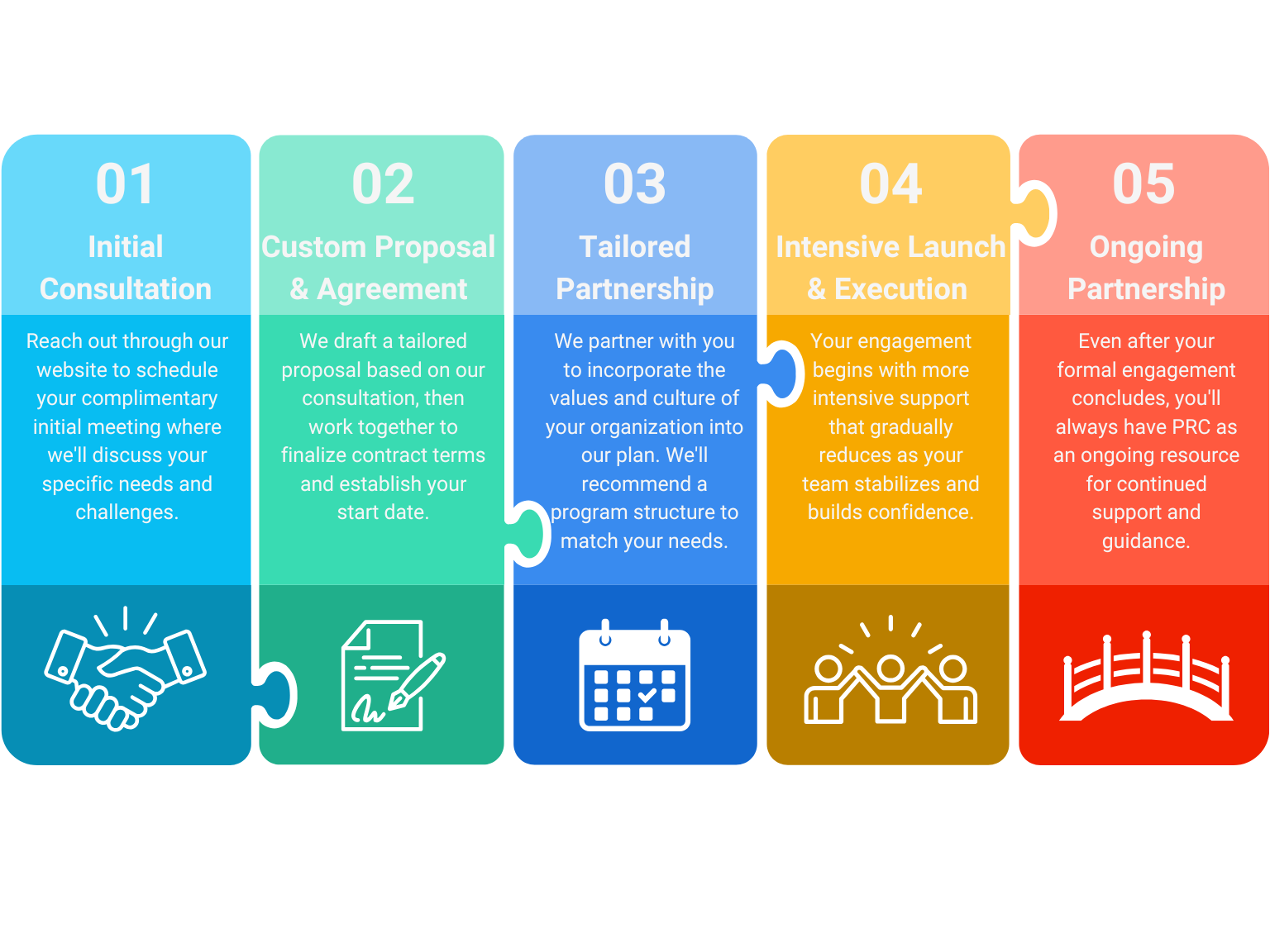 01

Initial Consultation

Reach out through our website to schedule your complimentary initial meeting where we'll discuss your specific needs and challenges.

02

Custom Proposal & Agreement

We draft a tailored proposal based on our consultation, then work together to finalize contract terms and establish your start date.

03

Tailored Partnership

We partner with you to incorporate the values and culture of your organization into our plan. We'll recommend a program structure to match your needs.

04

Intensive Launch & Execution

Your engagement begins with more intensive support that gradually reduces as your team stabilizes and builds confidence.

05

Ongoing Partnership

Even after your formal engagement concludes, you'll always have PRC as an ongoing resource for continued support and guidance.