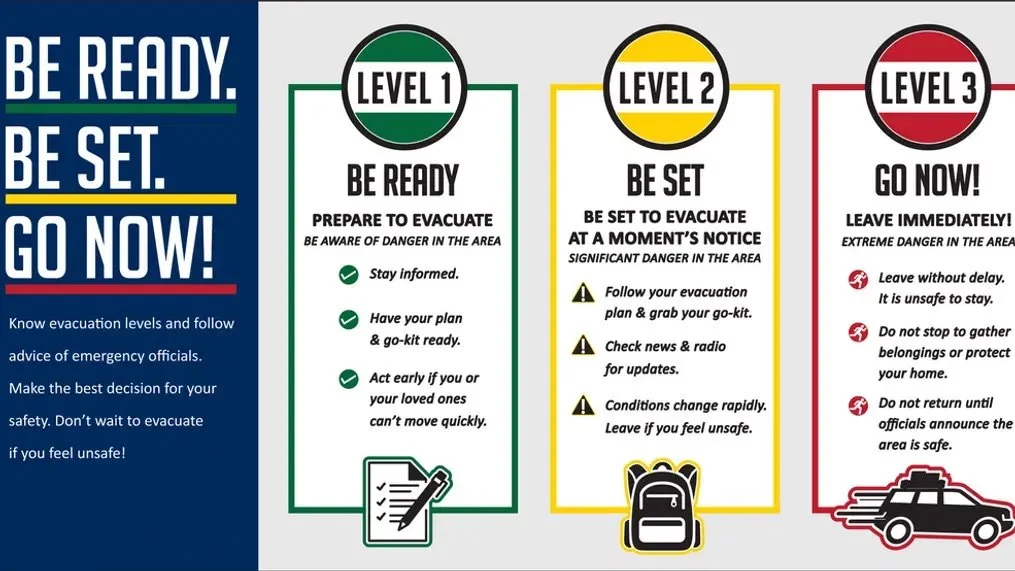 BE READY.
BE SET.
GO NOW!

Know evacuation levels and follow advice of emergency officials. Make the best decision for your safety. Don't wait to evacuate if you feel unsafe!

LEVEL 1

BE READY

PREPARE TO EVACUATE
BE AWARE OF DANGER IN THE AREA

Stay informed.

Have your plan & go-kit ready.

Act early if you or your loved ones can't move quickly.

LEVEL 2

BE SET

BE SET TO EVACUATE AT A MOMENT'S NOTICE
SIGNIFICANT DANGER IN THE AREA

Follow your evacuation plan & grab your go-kit.

Check news & radio for updates.

Conditions change rapidly. Leave if you feel unsafe.

LEVEL 3

GO NOW!

LEAVE IMMEDIATELY!
EXTREME DANGER IN THE AREA

Leave without delay. It is unsafe to stay.

Do not stop to gather belongings or protect your home.

Do not return until officials announce the area is safe.